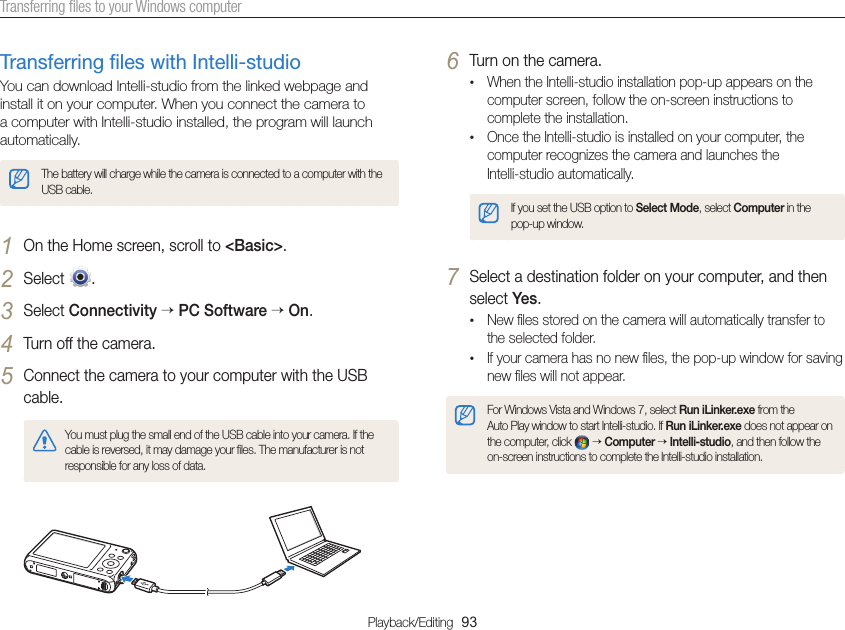 Transferring files to your Windows computer

Transferring files with Intelli-studio

You can download Intelli-studio from the linked webpage and install it on your computer. When you connect the camera to a computer with Intelli-studio installed, the program will launch automatically.

The battery will charge while the camera is connected to a computer with the USB cable.

1 On the Home screen, scroll to <Basic>.

2 Select .

3 Select Connectivity → PC Software → On.

4 Turn off the camera.

5 Connect the camera to your computer with the USB cable.

You must plug the small end of the USB cable into your camera. If the cable is reversed, it may damage your files. The manufacturer is not responsible for any loss of data.

6 Turn on the camera.
• When the Intelli-studio installation pop-up appears on the computer screen, follow the on-screen instructions to complete the installation.
• Once the Intelli-studio is installed on your computer, the computer recognizes the camera and launches the Intelli-studio automatically.

If you set the USB option to Select Mode, select Computer in the pop-up window.

7 Select a destination folder on your computer, and then select Yes.
• New files stored on the camera will automatically transfer to the selected folder.
• If your camera has no new files, the pop-up window for saving new files will not appear.

For Windows Vista and Windows 7, select Run iLinker.exe from the Auto Play window to start Intelli-studio. If Run iLinker.exe does not appear on the computer, click → Computer → Intelli-studio, and then follow the on-screen instructions to complete the Intelli-studio installation.

Playback/Editing 93