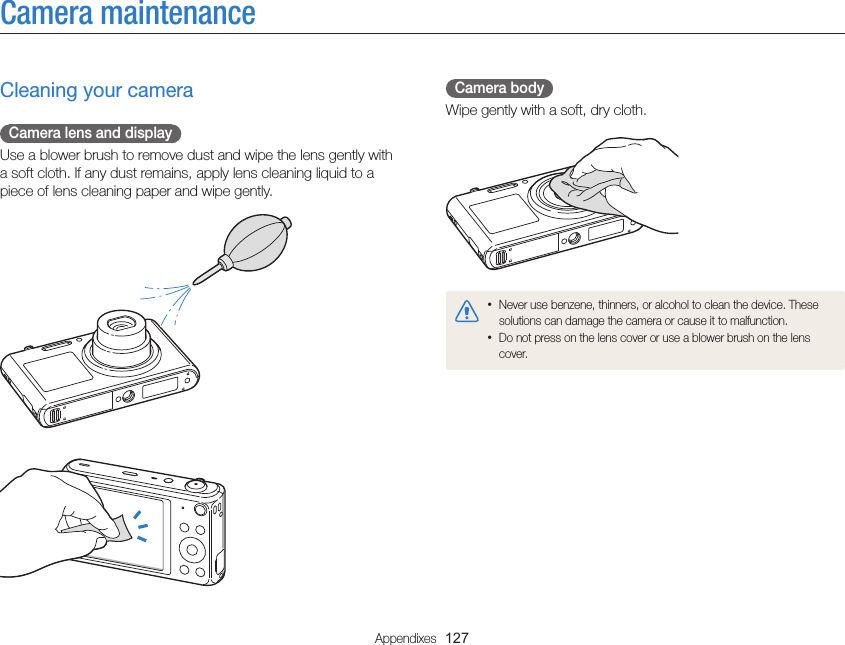 Camera maintenance

Cleaning your camera

Camera lens and display

Use a blower brush to remove dust and wipe the lens gently with a soft cloth. If any dust remains, apply lens cleaning liquid to a piece of lens cleaning paper and wipe gently.

Camera body

Wipe gently with a soft, dry cloth.

• Never use benzene, thinners, or alcohol to clean the device. These solutions can damage the camera or cause it to malfunction.
• Do not press on the lens cover or use a blower brush on the lens cover.

Appendixes 127