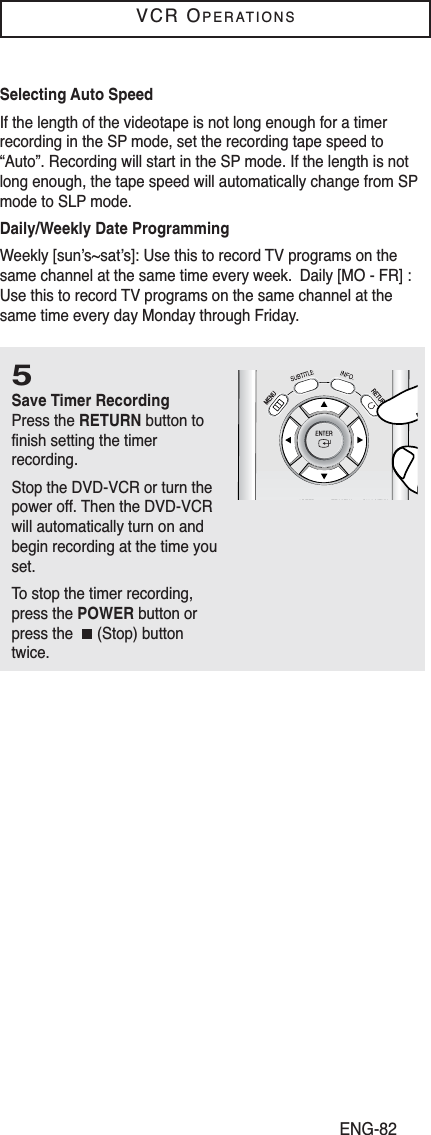 VCR OPERATIONS

Selecting Auto Speed

If the length of the videotape is not long enough for a timer recording in the SP mode, set the recording tape speed to “Auto”. Recording will start in the SP mode. If the length is not long enough, the tape speed will automatically change from SP mode to SLP mode.

Daily/Weekly Date Programming

Weekly [sun’s~sat’s]: Use this to record TV programs on the same channel at the same time every week. Daily [MO - FR] : Use this to record TV programs on the same channel at the same time every day Monday through Friday.

5

Save Timer Recording

Press the RETURN button to finish setting the timer recording.

Stop the DVD-VCR or turn the power off. Then the DVD-VCR will automatically turn on and begin recording at the time you set.

To stop the timer recording, press the POWER button or press the ■ (Stop) button twice.

MENU SUBTITLE INFO. RETURN ENTER

ENG-82