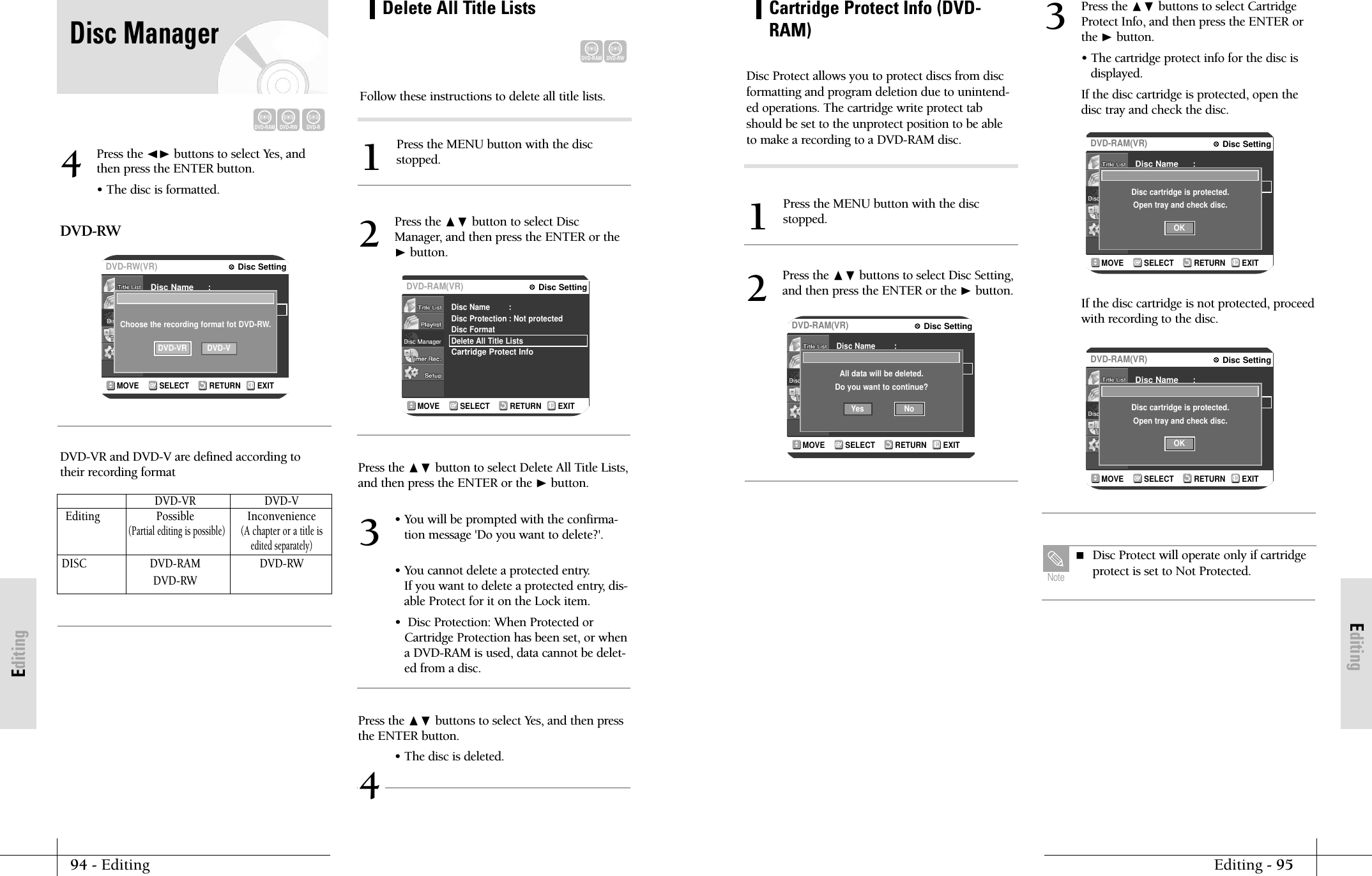 Disc Manager

DVD-RAM DVD-RW DVD-R

4 Press the ◄► buttons to select Yes, and then press the ENTER button.

• The disc is formatted.

DVD-RW

DVD-RW(VR) Disc Setting
Title List Disc Name :
Choose the recording format fot DVD-RW.
DVD-VR DVD-V
MOVE SELECT RETURN EXIT

DVD-VR and DVD-V are defined according to their recording format

| | DVD-VR | DVD-V |
|---|---|---|
| Editing | Possible (Partial editing is possible) | Inconvenience (A chapter or a title is edited separately) |
| DISC | DVD-RAM DVD-RW | DVD-RW |

Editing

94 - Editing

Delete All Title Lists

DVD-RAM DVD-RW

Follow these instructions to delete all title lists.

1 Press the MENU button with the disc stopped.

2 Press the ▲▼ button to select Disc Manager, and then press the ENTER or the ► button.

DVD-RAM(VR) Disc Setting
Title List Playlist Disc Manager Timer Rec. Setup
Disc Name :
Disc Protection : Not protected
Disc Format
Delete All Title Lists
Cartridge Protect Info
MOVE SELECT RETURN EXIT

Press the ▲▼ button to select Delete All Title Lists, and then press the ENTER or the ► button.

3 • You will be prompted with the confirmation message 'Do you want to delete?'.

• You cannot delete a protected entry. If you want to delete a protected entry, disable Protect for it on the Lock item.

• Disc Protection: When Protected or Cartridge Protection has been set, or when a DVD-RAM is used, data cannot be deleted from a disc.

Press the ▲▼ buttons to select Yes, and then press the ENTER button.

• The disc is deleted.

4

Cartridge Protect Info (DVD-RAM)

Disc Protect allows you to protect discs from disc formatting and program deletion due to unintended operations. The cartridge write protect tab should be set to the unprotect position to be able to make a recording to a DVD-RAM disc.

1 Press the MENU button with the disc stopped.

2 Press the ▲▼ buttons to select Disc Setting, and then press the ENTER or the ► button.

DVD-RAM(VR) Disc Setting
Title List Disc Name :
All data will be deleted.
Do you want to continue?
Yes No
MOVE SELECT RETURN EXIT

3 Press the ▲▼ buttons to select Cartridge Protect Info, and then press the ENTER or the ► button.

• The cartridge protect info for the disc is displayed.

If the disc cartridge is protected, open the disc tray and check the disc.

DVD-RAM(VR) Disc Setting
Title List Disc Name :
Disc cartridge is protected.
Open tray and check disc.
OK
MOVE SELECT RETURN EXIT

If the disc cartridge is not protected, proceed with recording to the disc.

DVD-RAM(VR) Disc Setting
Title List Disc Name :
Disc cartridge is protected.
Open tray and check disc.
OK
MOVE SELECT RETURN EXIT

Note
■ Disc Protect will operate only if cartridge protect is set to Not Protected.

Editing

Editing - 95