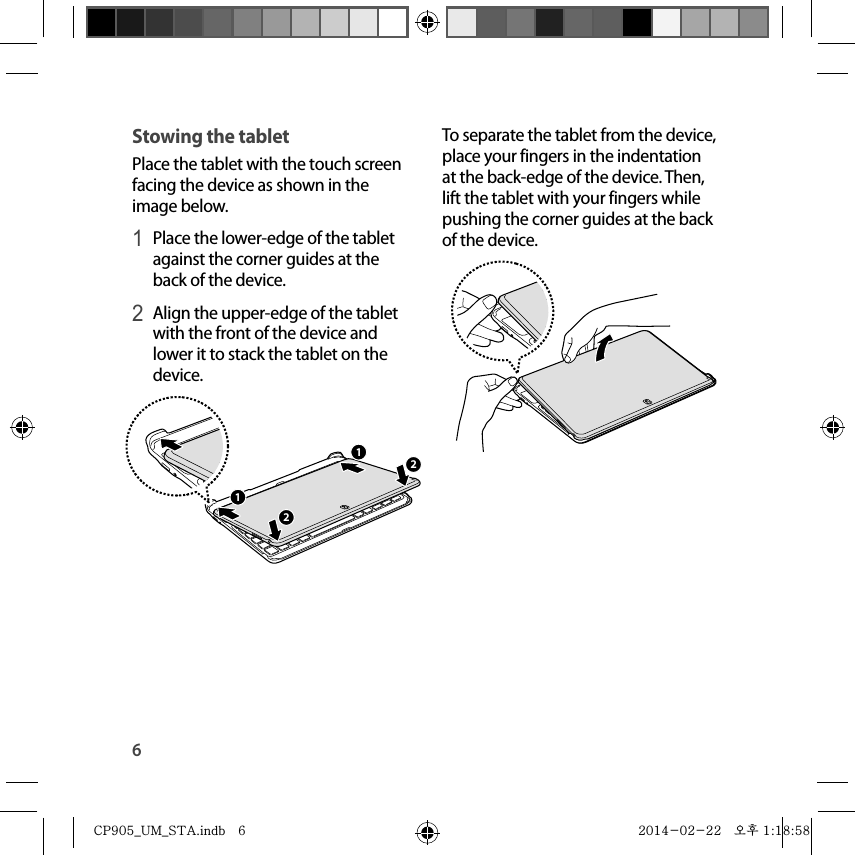 Stowing the tablet

Place the tablet with the touch screen facing the device as shown in the image below.

1 Place the lower-edge of the tablet against the corner guides at the back of the device.

2 Align the upper-edge of the tablet with the front of the device and lower it to stack the tablet on the device.

1

2

1

2

To separate the tablet from the device, place your fingers in the indentation at the back-edge of the device. Then, lift the tablet with your fingers while pushing the corner guides at the back of the device.

6

CP905_UM_STA.indb 6

2014-02-22 오후 1:18:58