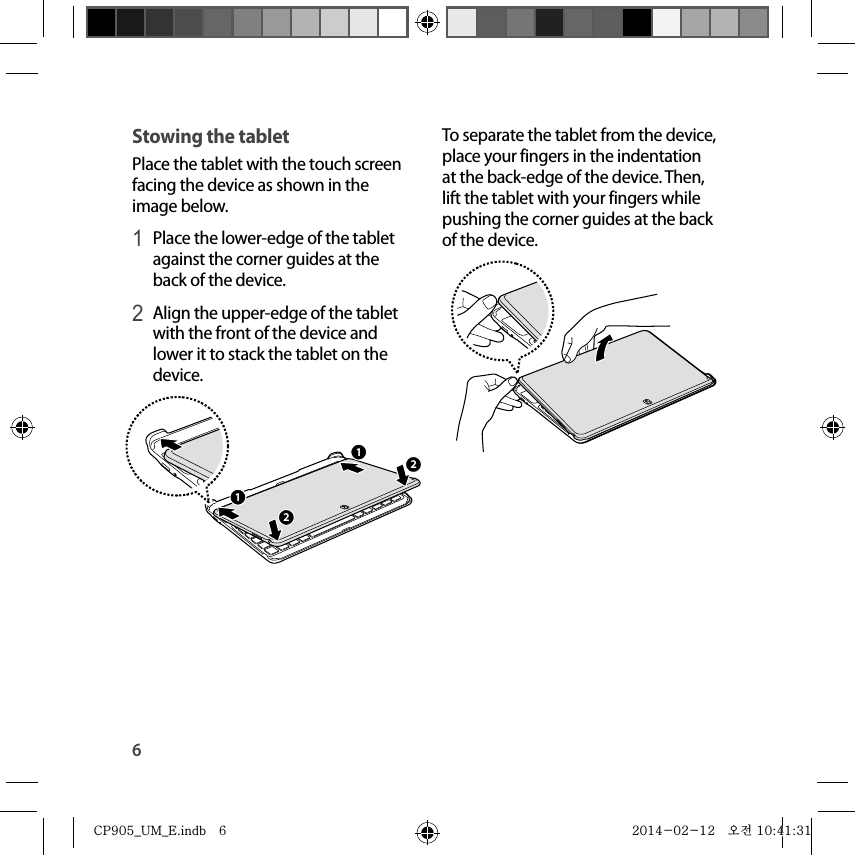 Stowing the tablet

Place the tablet with the touch screen facing the device as shown in the image below.

1 Place the lower-edge of the tablet against the corner guides at the back of the device.

2 Align the upper-edge of the tablet with the front of the device and lower it to stack the tablet on the device.

1

2

1

2

To separate the tablet from the device, place your fingers in the indentation at the back-edge of the device. Then, lift the tablet with your fingers while pushing the corner guides at the back of the device.

6

CP905_UM_E.indb 6

2014-02-12 오전 10:41:31