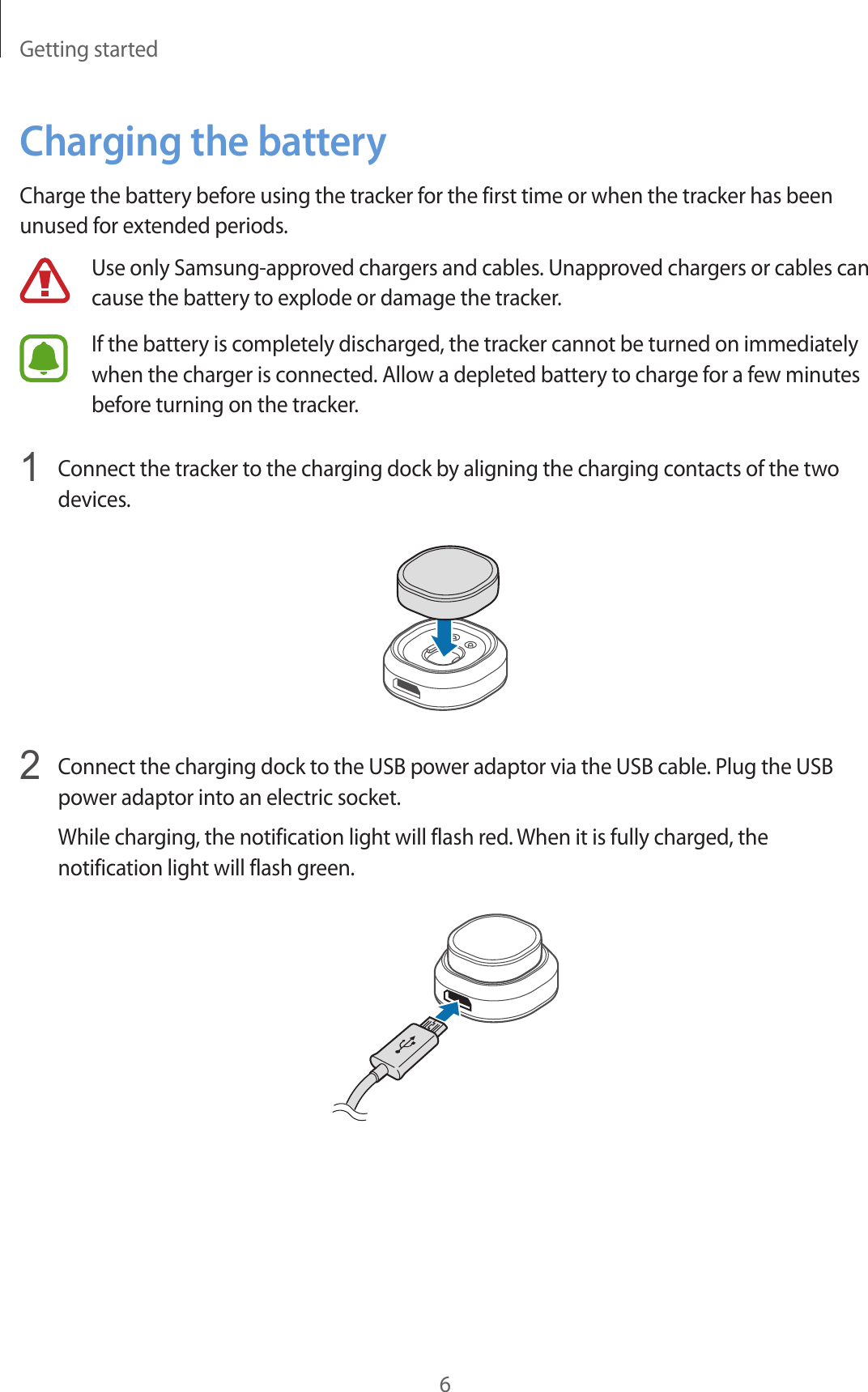 Getting started

Charging the battery

Charge the battery before using the tracker for the first time or when the tracker has been unused for extended periods.

Use only Samsung-approved chargers and cables. Unapproved chargers or cables can cause the battery to explode or damage the tracker.

If the battery is completely discharged, the tracker cannot be turned on immediately when the charger is connected. Allow a depleted battery to charge for a few minutes before turning on the tracker.

1 Connect the tracker to the charging dock by aligning the charging contacts of the two devices.

2 Connect the charging dock to the USB power adaptor via the USB cable. Plug the USB power adaptor into an electric socket.

While charging, the notification light will flash red. When it is fully charged, the notification light will flash green.

6