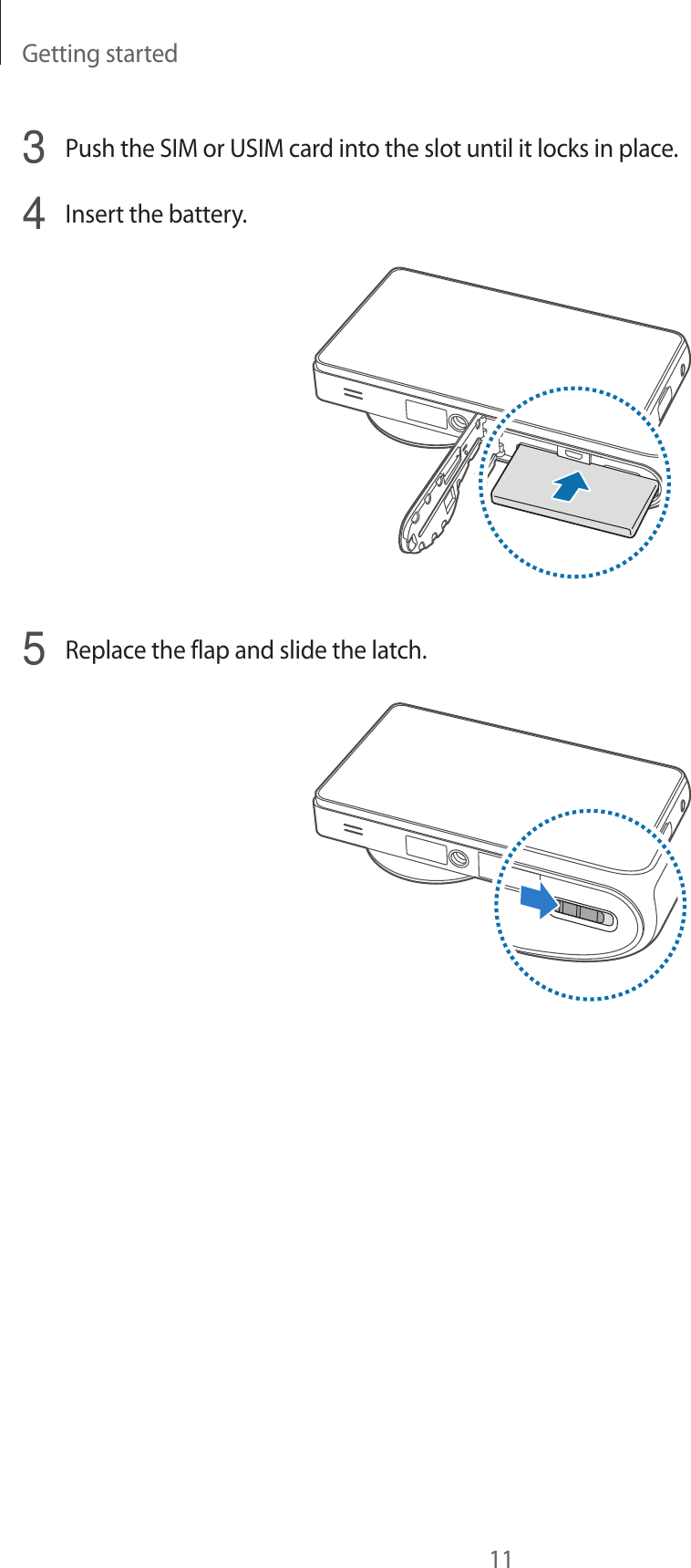 Getting started

3 Push the SIM or USIM card into the slot until it locks in place.

4 Insert the battery.

5 Replace the flap and slide the latch.

11