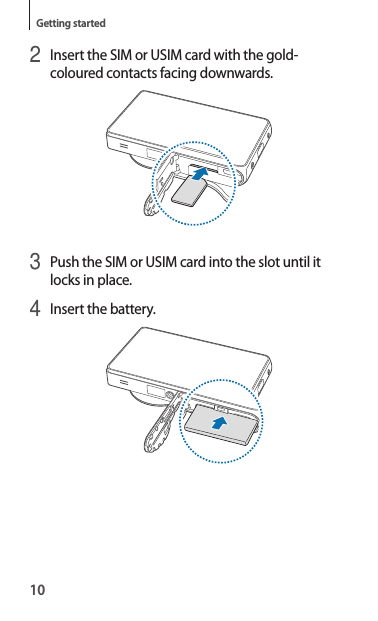 Getting started

2 Insert the SIM or USIM card with the gold-coloured contacts facing downwards.

3 Push the SIM or USIM card into the slot until it locks in place.

4 Insert the battery.

10