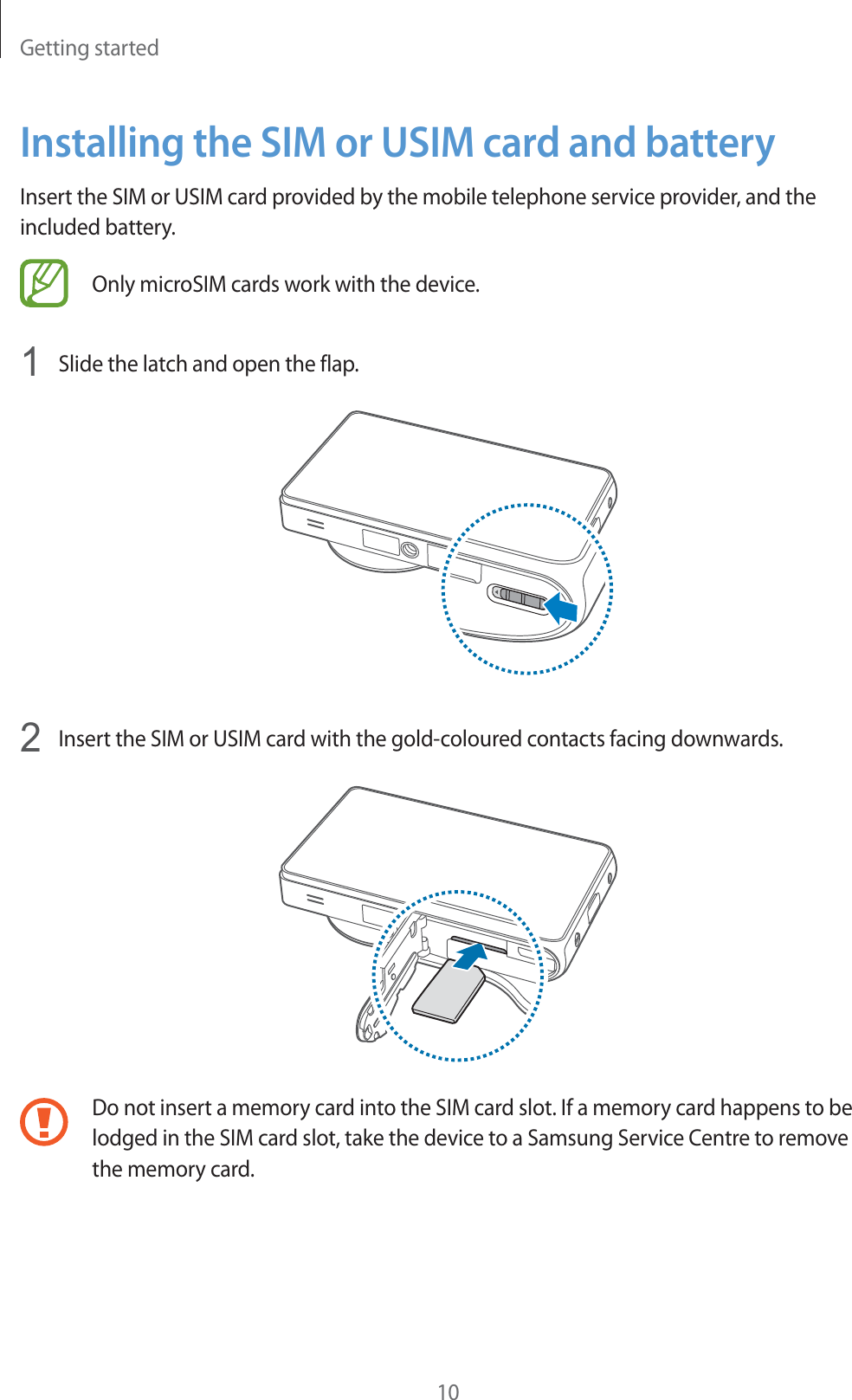 Getting started

Installing the SIM or USIM card and battery

Insert the SIM or USIM card provided by the mobile telephone service provider, and the included battery.

Only microSIM cards work with the device.

1 Slide the latch and open the flap.

2 Insert the SIM or USIM card with the gold-coloured contacts facing downwards.

Do not insert a memory card into the SIM card slot. If a memory card happens to be lodged in the SIM card slot, take the device to a Samsung Service Centre to remove the memory card.

10