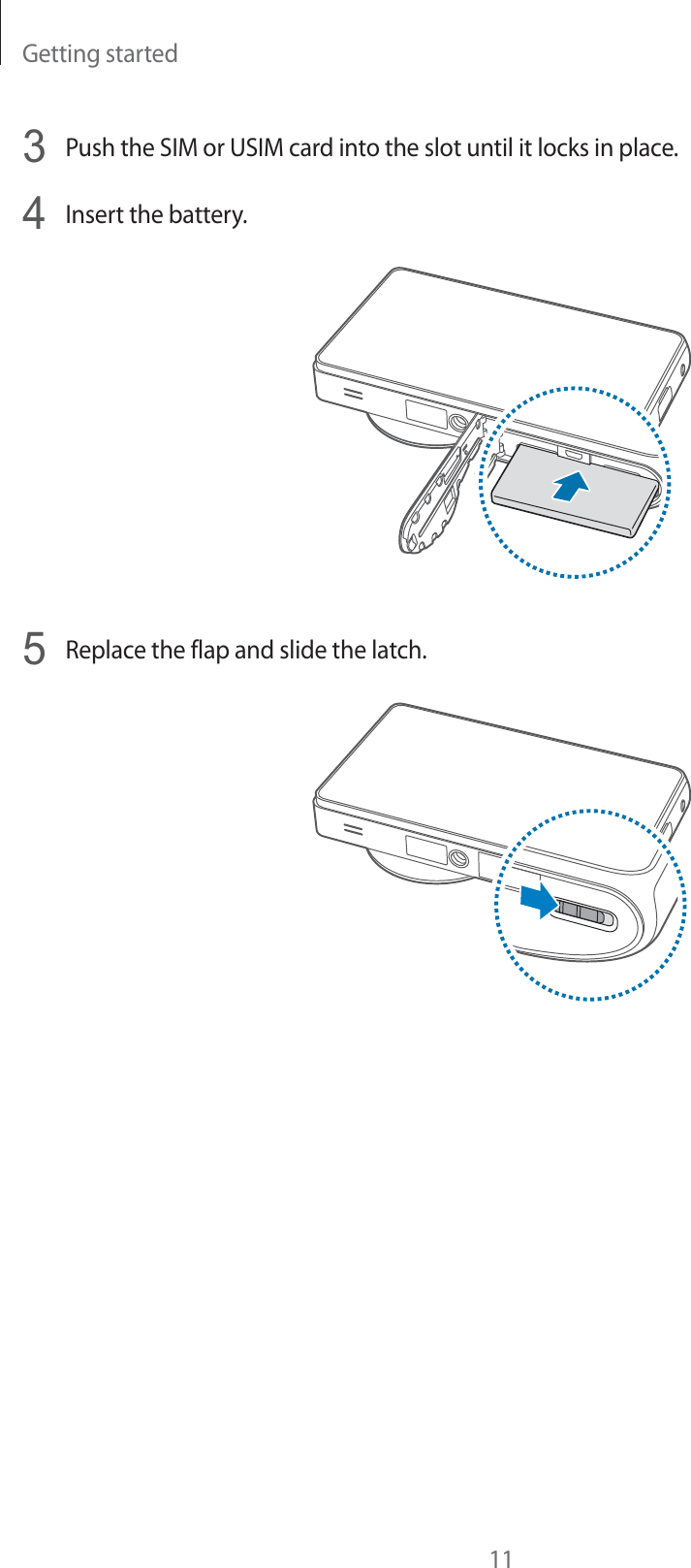 Getting started

3 Push the SIM or USIM card into the slot until it locks in place.

4 Insert the battery.

5 Replace the flap and slide the latch.

11