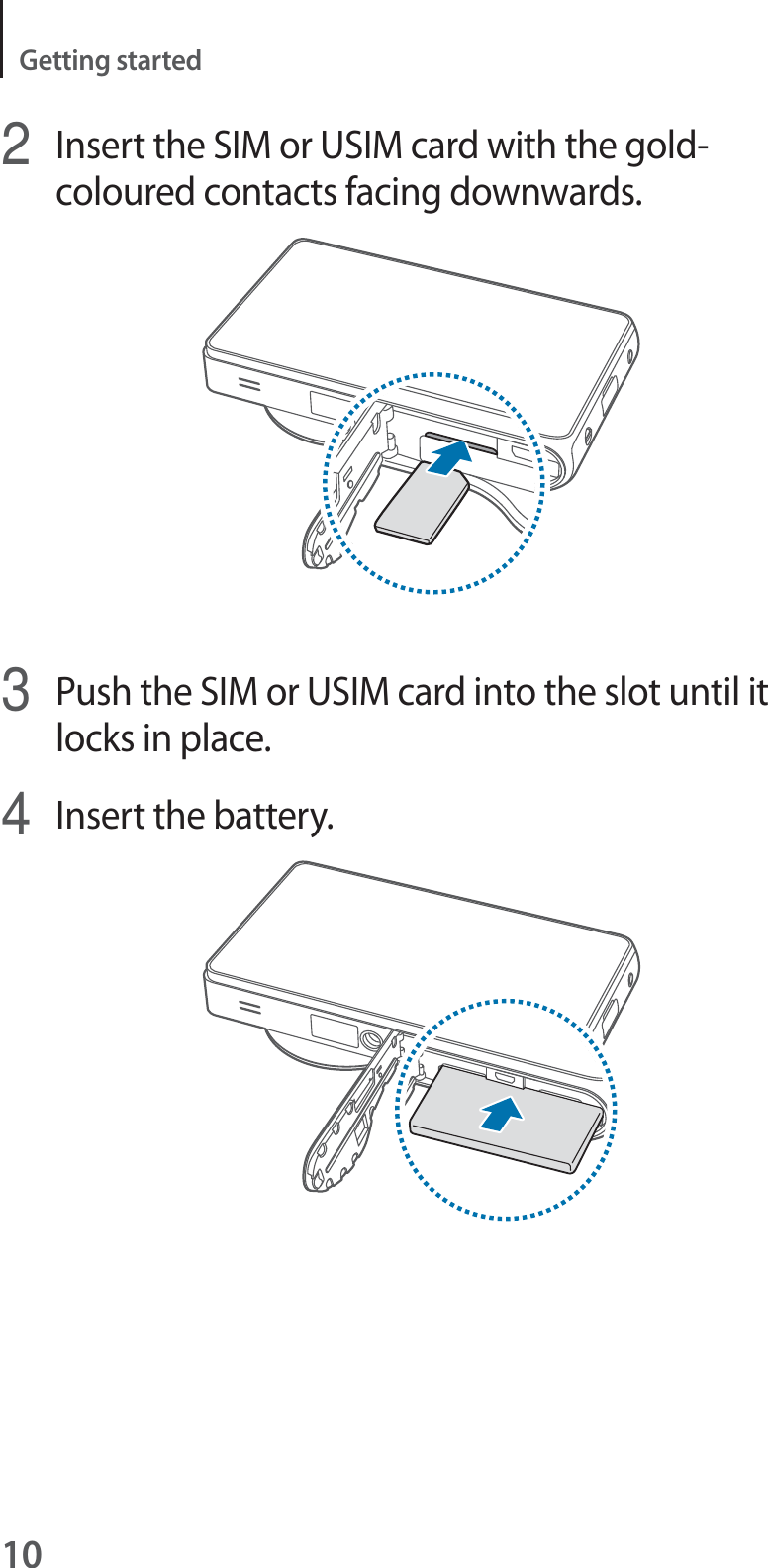 Getting started

2 Insert the SIM or USIM card with the gold-coloured contacts facing downwards.

3 Push the SIM or USIM card into the slot until it locks in place.

4 Insert the battery.

10