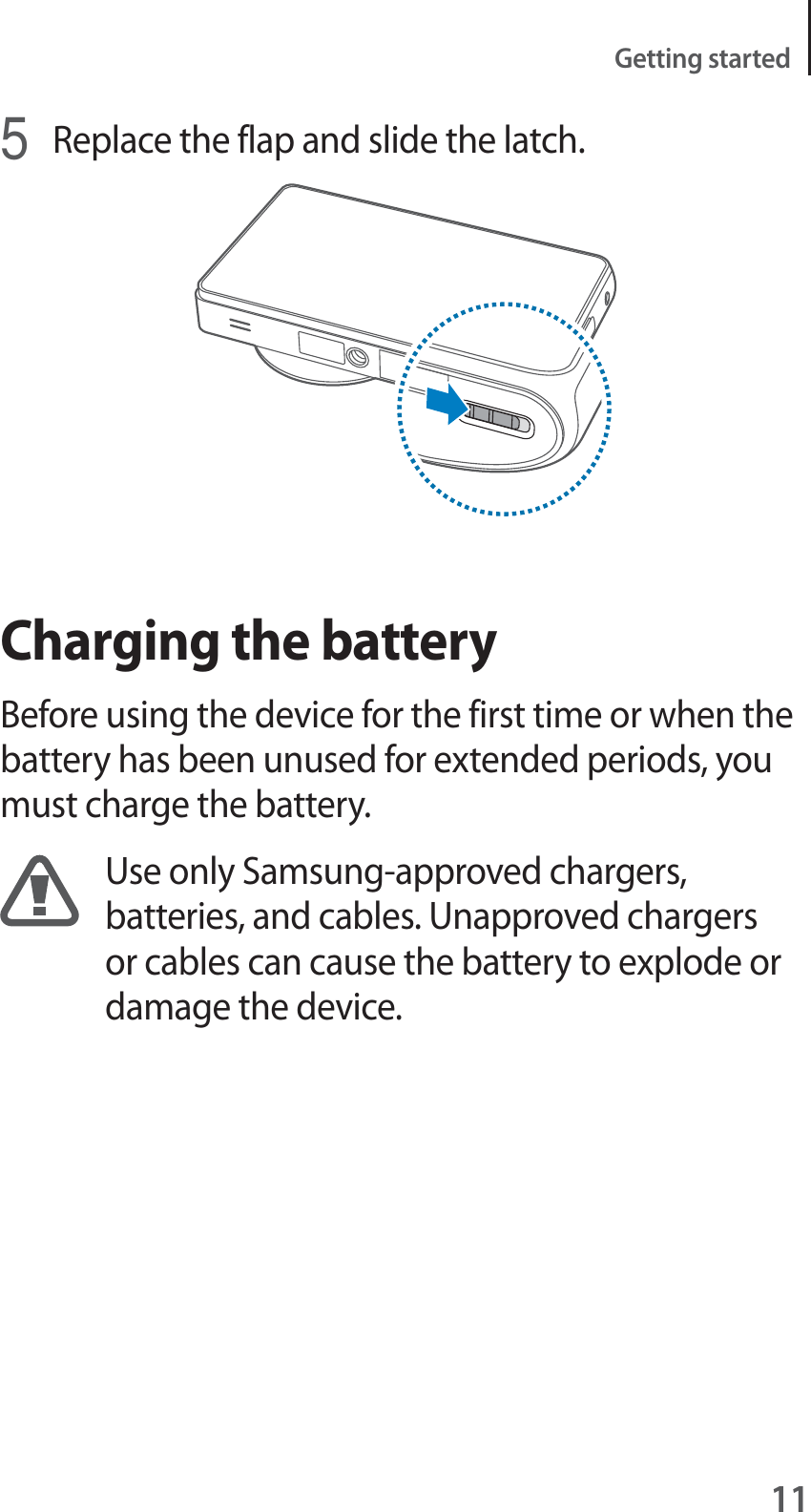 Getting started

5 Replace the flap and slide the latch.

Charging the battery

Before using the device for the first time or when the battery has been unused for extended periods, you must charge the battery.

Use only Samsung-approved chargers, batteries, and cables. Unapproved chargers or cables can cause the battery to explode or damage the device.

11