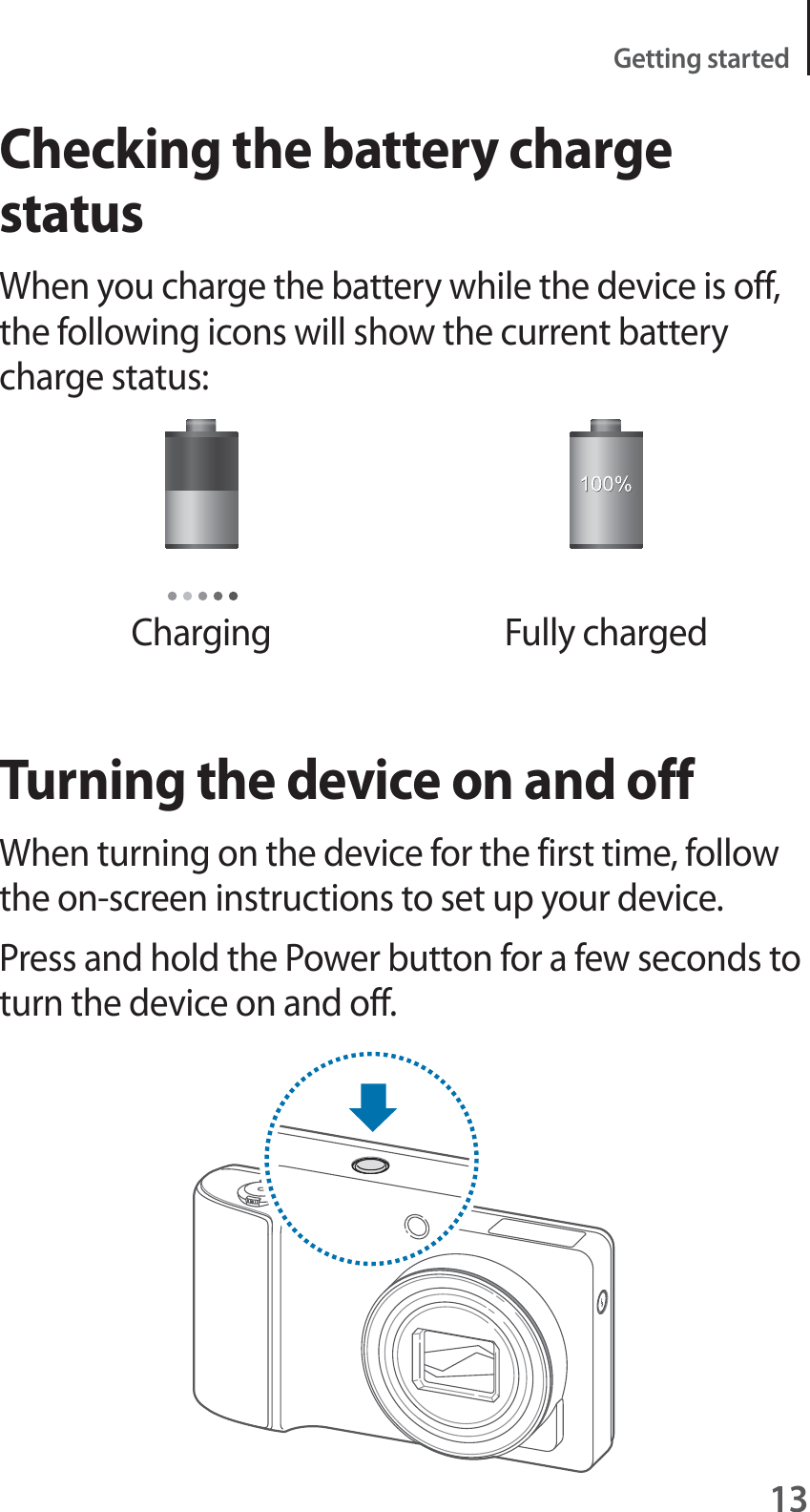 Getting started

Checking the battery charge status

When you charge the battery while the device is off, the following icons will show the current battery charge status:

100%

Charging

Fully charged

Turning the device on and off

When turning on the device for the first time, follow the on-screen instructions to set up your device.

Press and hold the Power button for a few seconds to turn the device on and off.

13