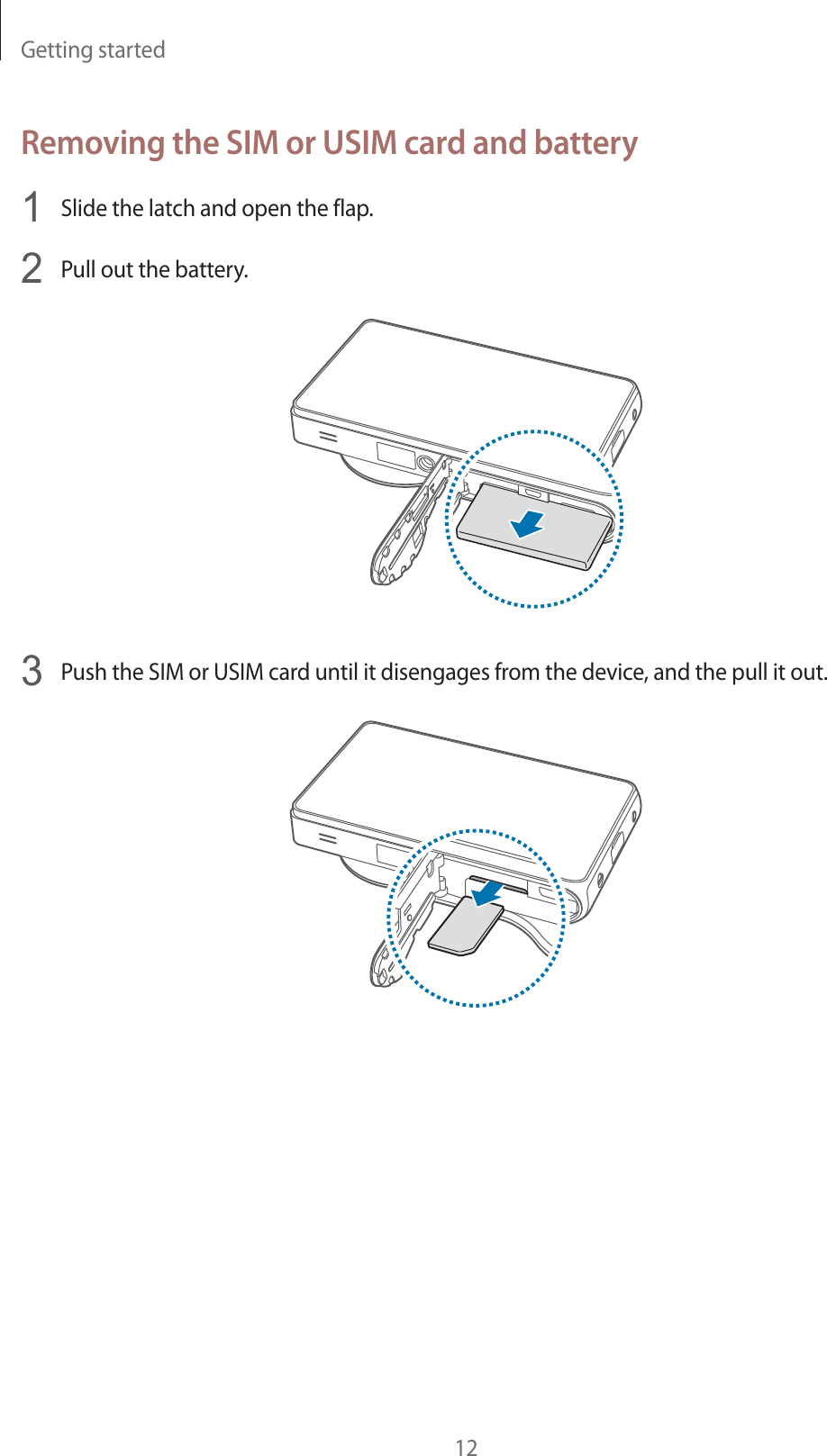 Getting started

Removing the SIM or USIM card and battery

1 Slide the latch and open the flap.

2 Pull out the battery.

3 Push the SIM or USIM card until it disengages from the device, and the pull it out.

12