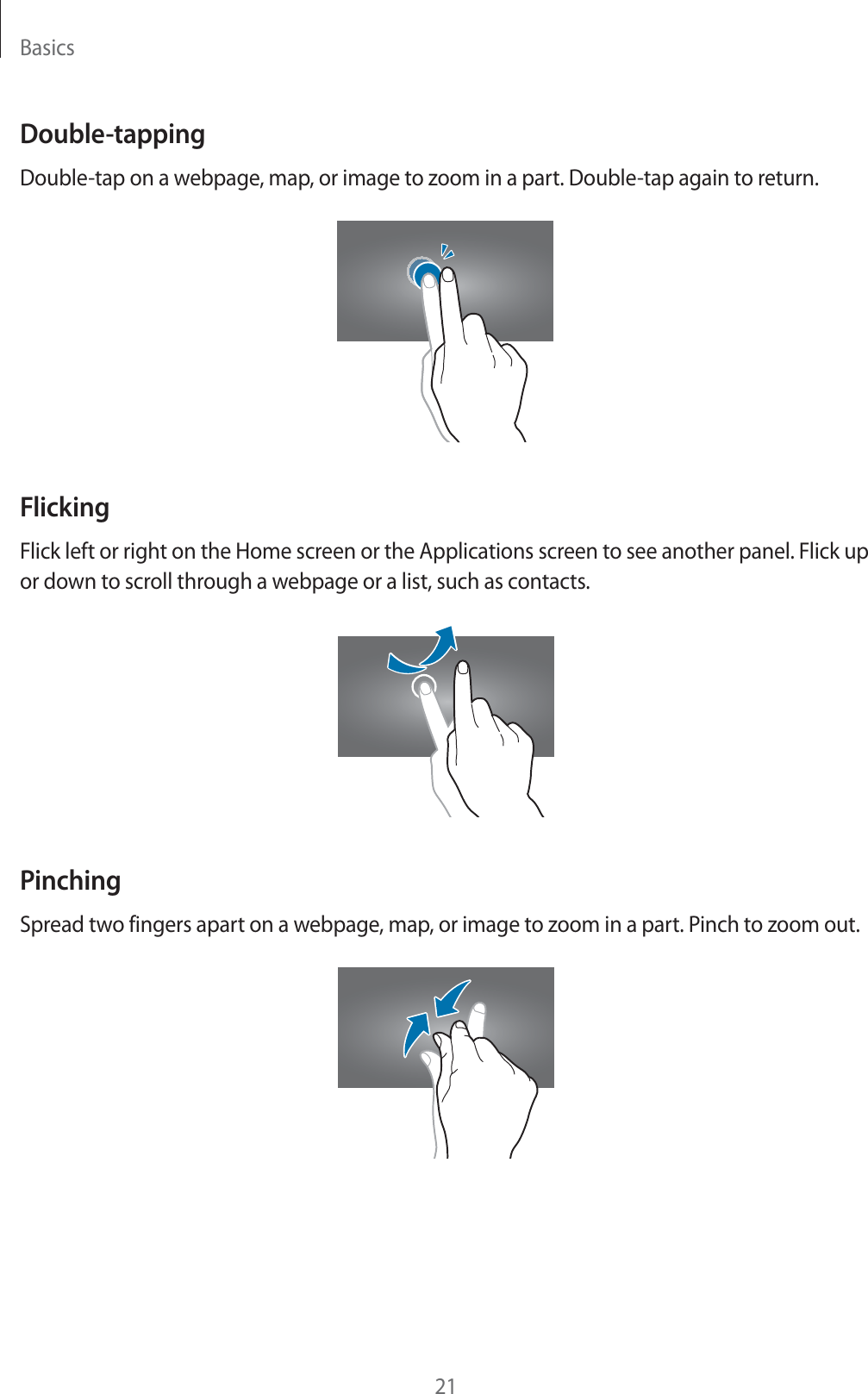 Basics

Double-tapping

Double-tap on a webpage, map, or image to zoom in a part. Double-tap again to return.

Flicking

Flick left or right on the Home screen or the Applications screen to see another panel. Flick up or down to scroll through a webpage or a list, such as contacts.

Pinching

Spread two fingers apart on a webpage, map, or image to zoom in a part. Pinch to zoom out.

21