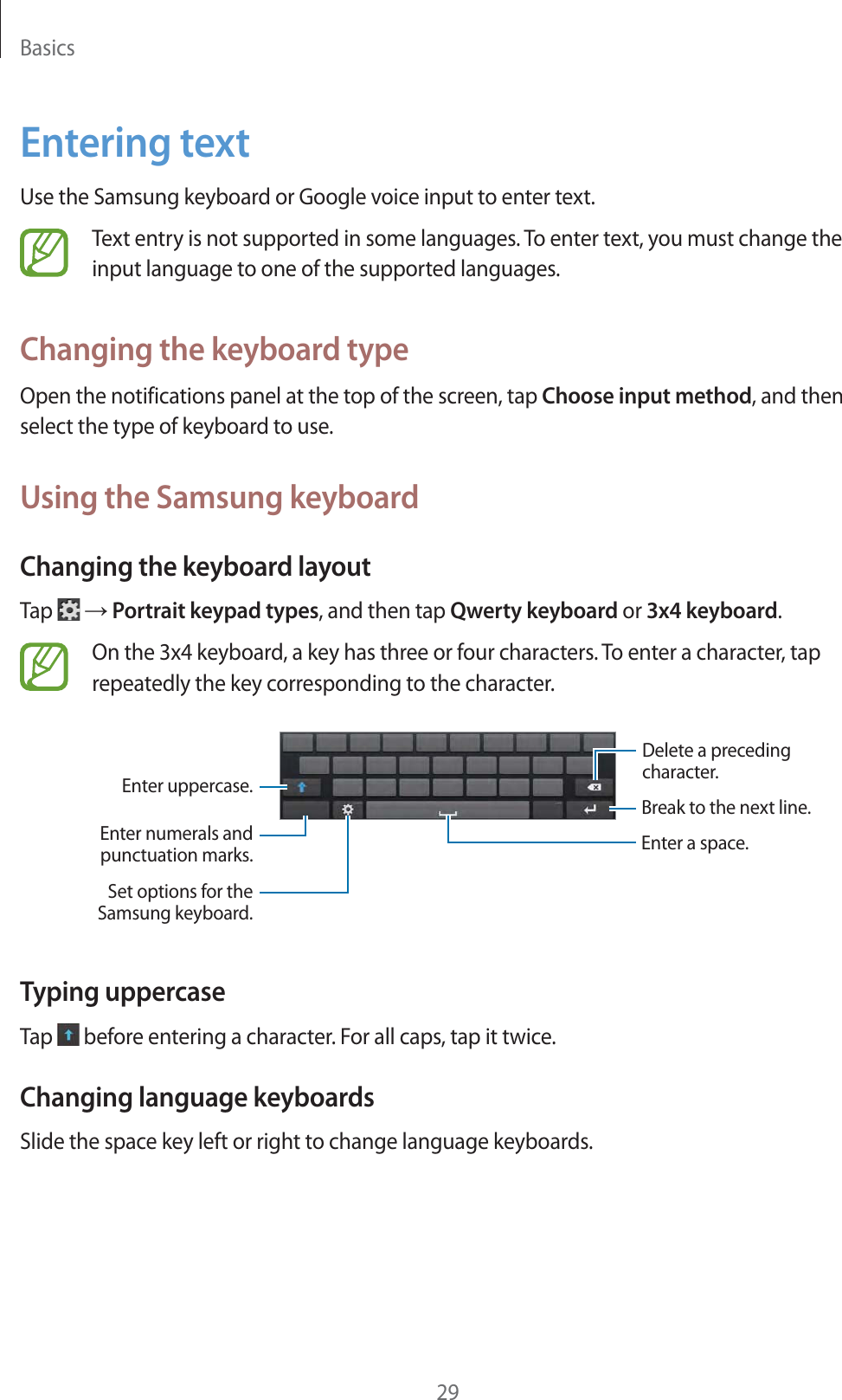 Basics

Entering text

Use the Samsung keyboard or Google voice input to enter text.

Text entry is not supported in some languages. To enter text, you must change the input language to one of the supported languages.

Changing the keyboard type

Open the notifications panel at the top of the screen, tap Choose input method, and then select the type of keyboard to use.

Using the Samsung keyboard

Changing the keyboard layout

Tap → Portrait keypad types, and then tap Qwerty keyboard or 3x4 keyboard.

On the 3x4 keyboard, a key has three or four characters. To enter a character, tap repeatedly the key corresponding to the character.

Enter uppercase.

Enter numerals and punctuation marks.

Set options for the Samsung keyboard.

Delete a preceding character.

Break to the next line.

Enter a space.

Typing uppercase

Tap before entering a character. For all caps, tap it twice.

Changing language keyboards

Slide the space key left or right to change language keyboards.

29