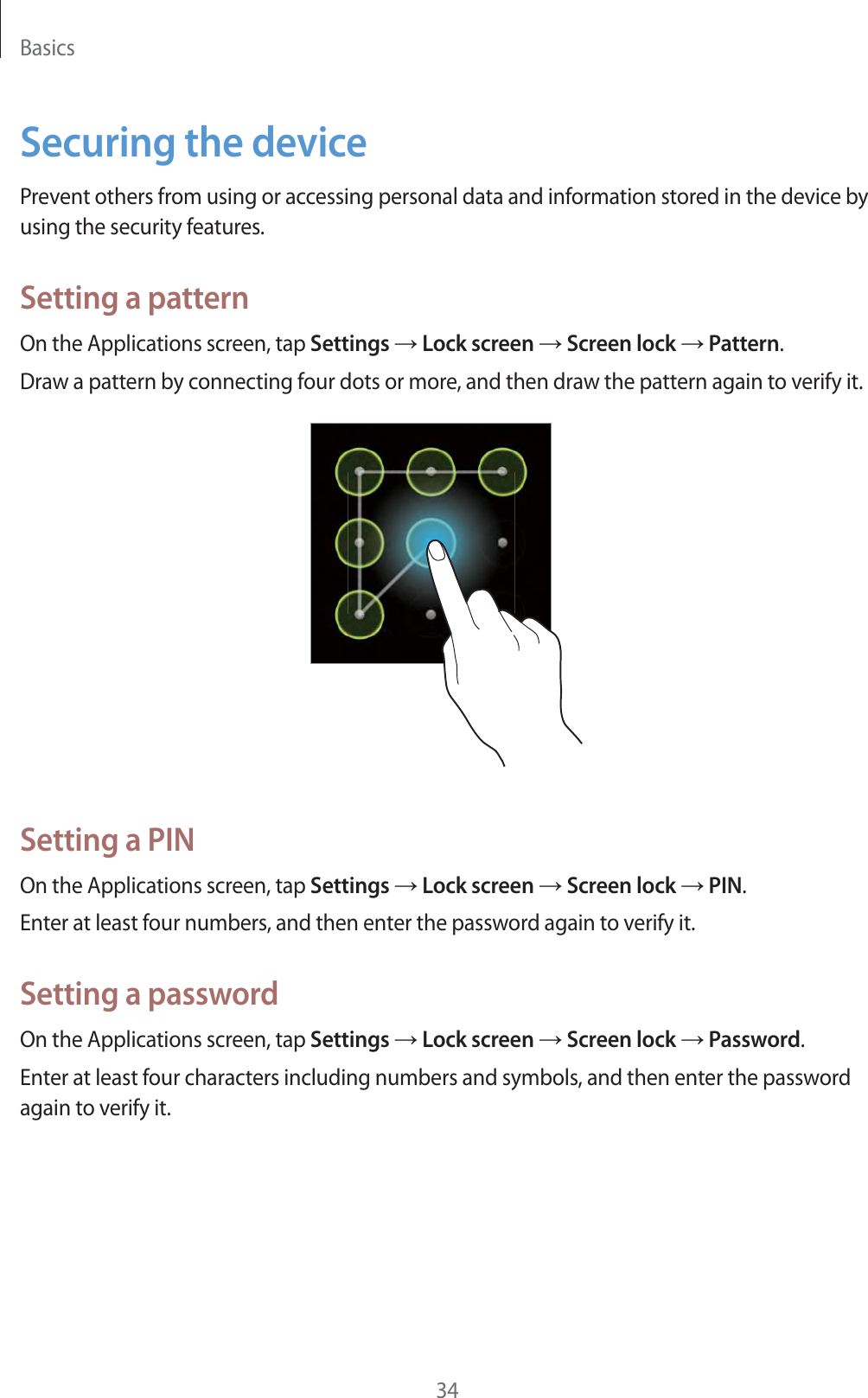 Basics

Securing the device

Prevent others from using or accessing personal data and information stored in the device by using the security features.

Setting a pattern

On the Applications screen, tap Settings → Lock screen → Screen lock → Pattern.

Draw a pattern by connecting four dots or more, and then draw the pattern again to verify it.

Setting a PIN

On the Applications screen, tap Settings → Lock screen → Screen lock → PIN.

Enter at least four numbers, and then enter the password again to verify it.

Setting a password

On the Applications screen, tap Settings → Lock screen → Screen lock → Password.

Enter at least four characters including numbers and symbols, and then enter the password again to verify it.

34