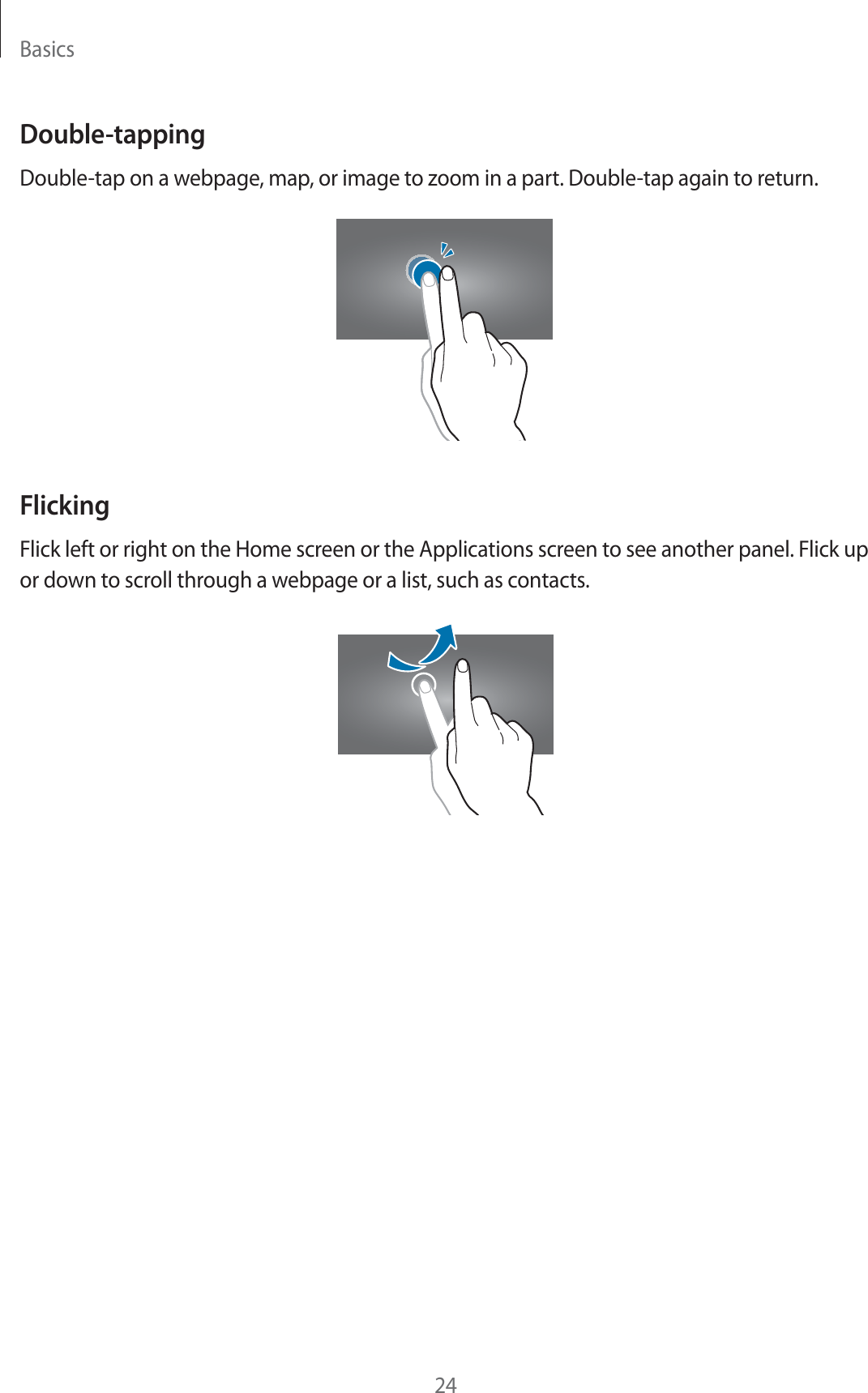 Basics

Double-tapping

Double-tap on a webpage, map, or image to zoom in a part. Double-tap again to return.

Flicking

Flick left or right on the Home screen or the Applications screen to see another panel. Flick up or down to scroll through a webpage or a list, such as contacts.

24