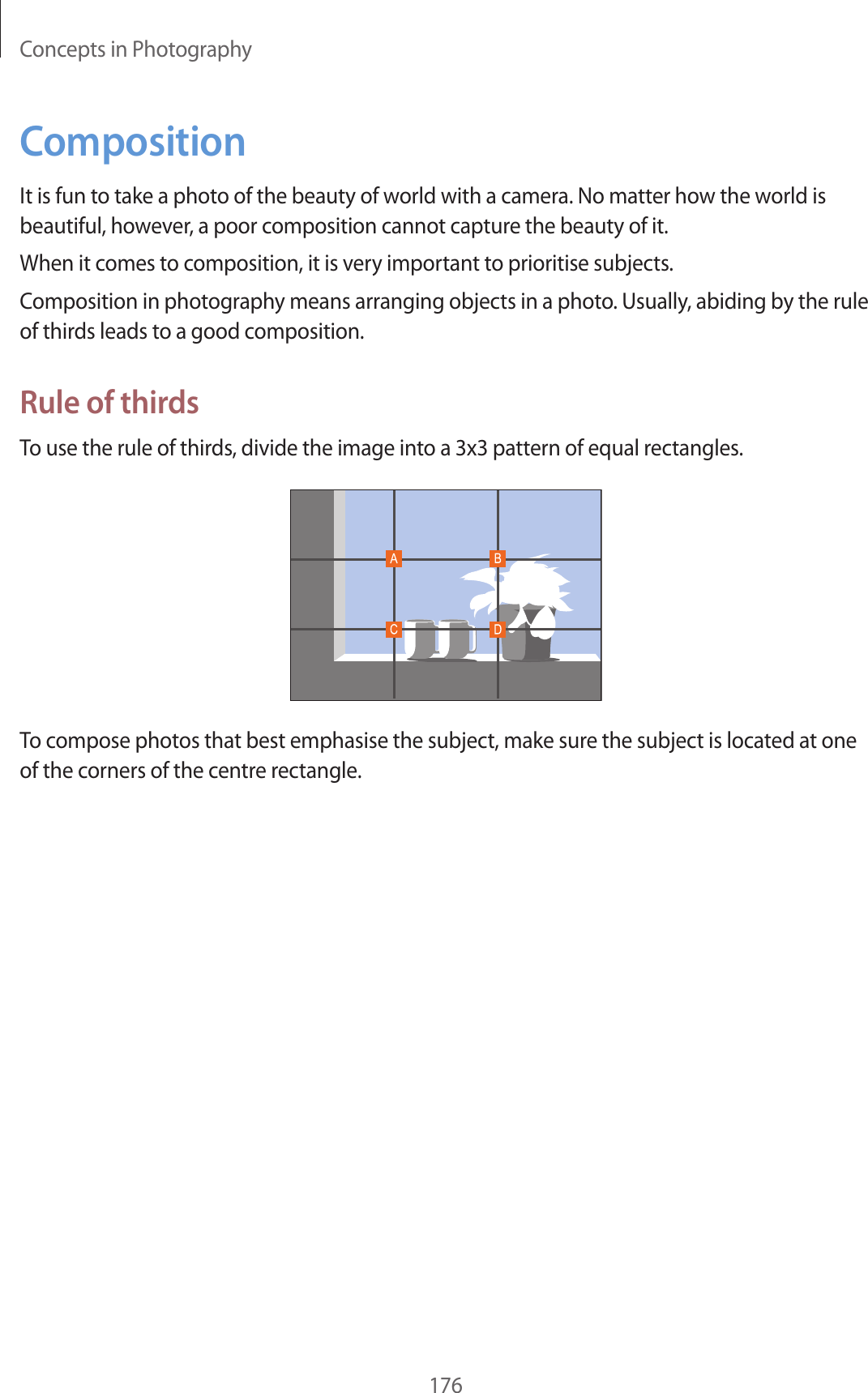 Concepts in Photography

Composition

It is fun to take a photo of the beauty of world with a camera. No matter how the world is beautiful, however, a poor composition cannot capture the beauty of it.

When it comes to composition, it is very important to prioritise subjects.

Composition in photography means arranging objects in a photo. Usually, abiding by the rule of thirds leads to a good composition.

Rule of thirds

To use the rule of thirds, divide the image into a 3x3 pattern of equal rectangles.

A B C D

To compose photos that best emphasise the subject, make sure the subject is located at one of the corners of the centre rectangle.

176