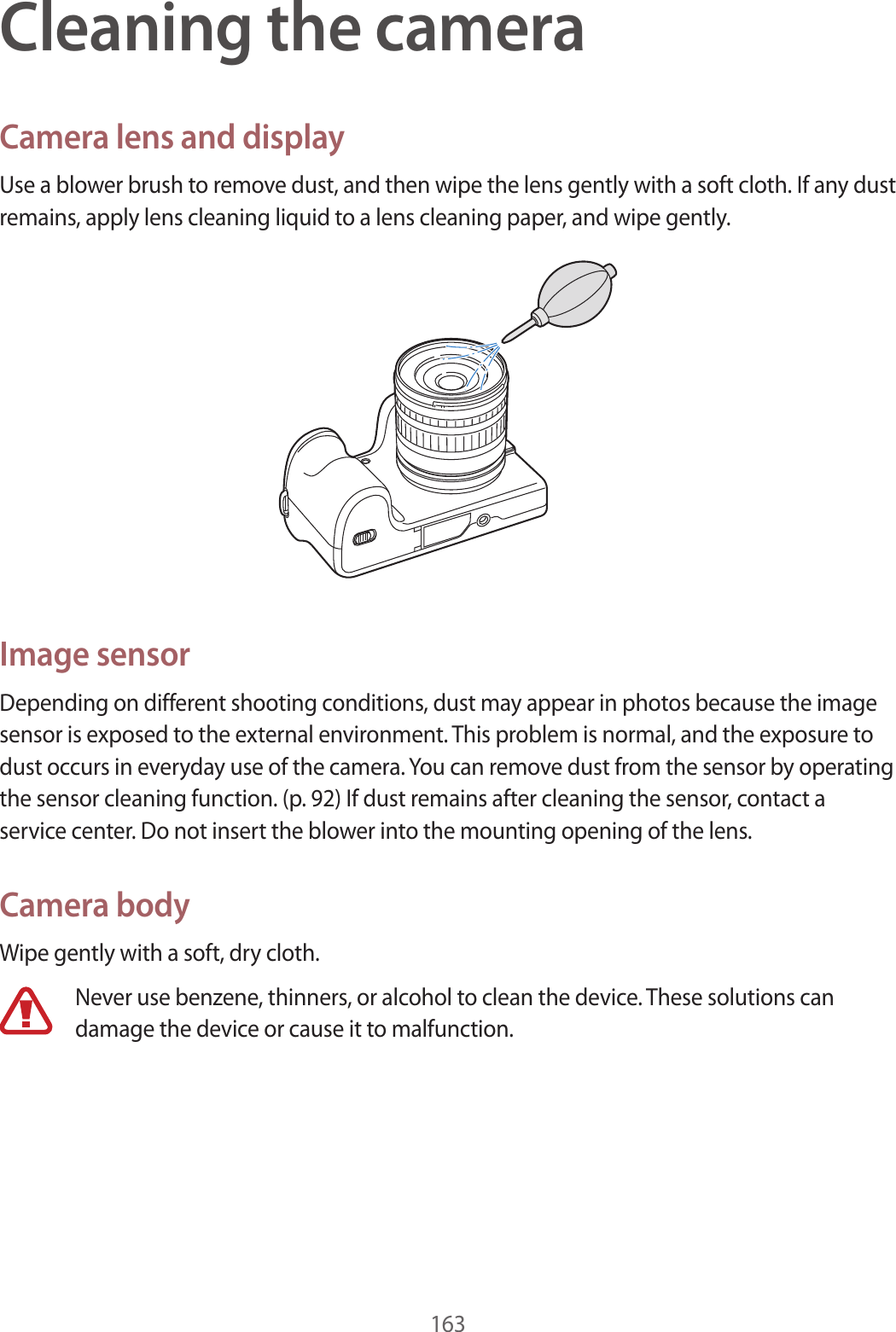 Cleaning the camera

Camera lens and display

Use a blower brush to remove dust, and then wipe the lens gently with a soft cloth. If any dust remains, apply lens cleaning liquid to a lens cleaning paper, and wipe gently.

Image sensor

Depending on different shooting conditions, dust may appear in photos because the image sensor is exposed to the external environment. This problem is normal, and the exposure to dust occurs in everyday use of the camera. You can remove dust from the sensor by operating the sensor cleaning function. (p. 92) If dust remains after cleaning the sensor, contact a service center. Do not insert the blower into the mounting opening of the lens.

Camera body

Wipe gently with a soft, dry cloth.

Never use benzene, thinners, or alcohol to clean the device. These solutions can damage the device or cause it to malfunction.

163