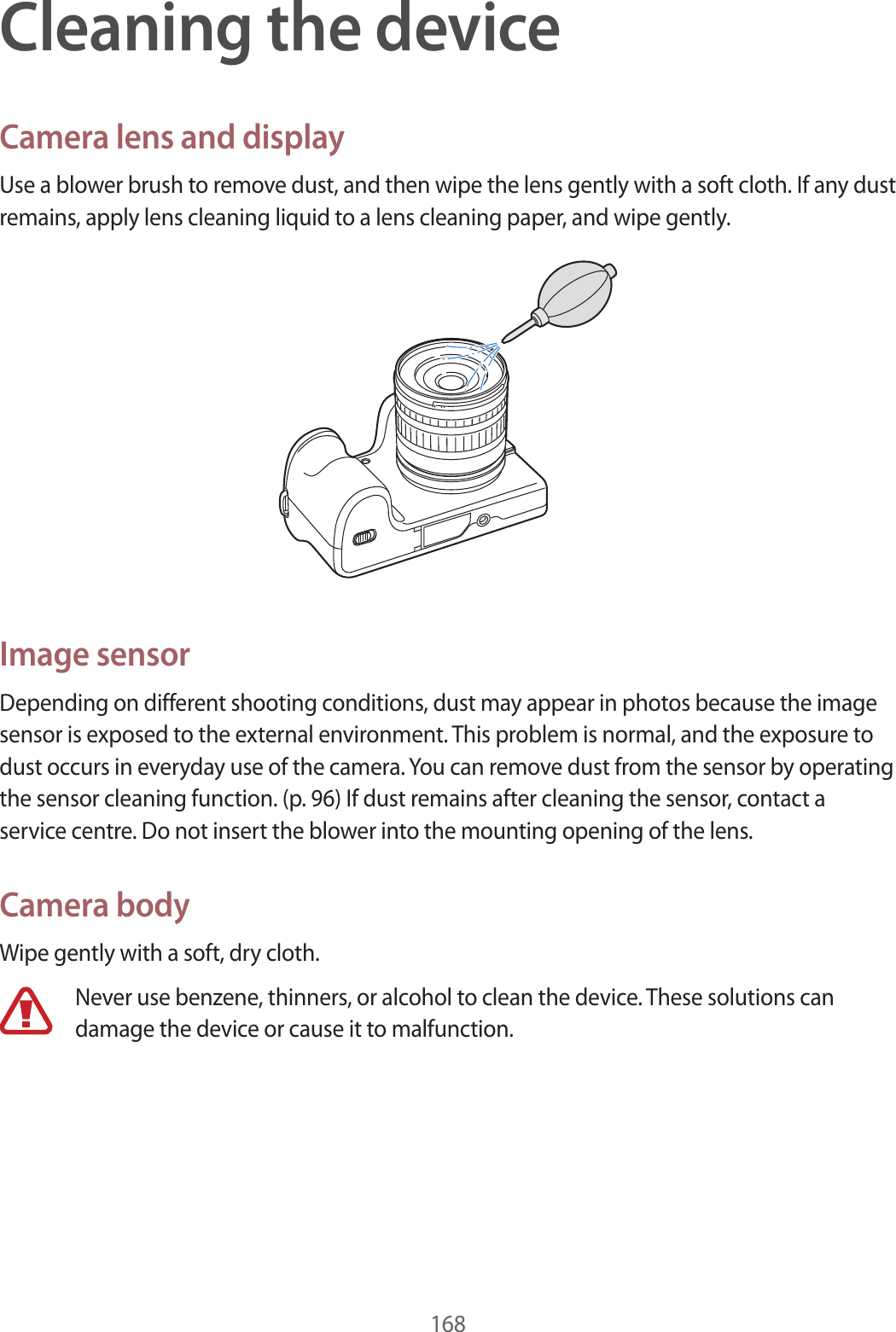 Cleaning the device

Camera lens and display

Use a blower brush to remove dust, and then wipe the lens gently with a soft cloth. If any dust remains, apply lens cleaning liquid to a lens cleaning paper, and wipe gently.

Image sensor

Depending on different shooting conditions, dust may appear in photos because the image sensor is exposed to the external environment. This problem is normal, and the exposure to dust occurs in everyday use of the camera. You can remove dust from the sensor by operating the sensor cleaning function. (p. 96) If dust remains after cleaning the sensor, contact a service centre. Do not insert the blower into the mounting opening of the lens.

Camera body

Wipe gently with a soft, dry cloth.

Never use benzene, thinners, or alcohol to clean the device. These solutions can damage the device or cause it to malfunction.

168