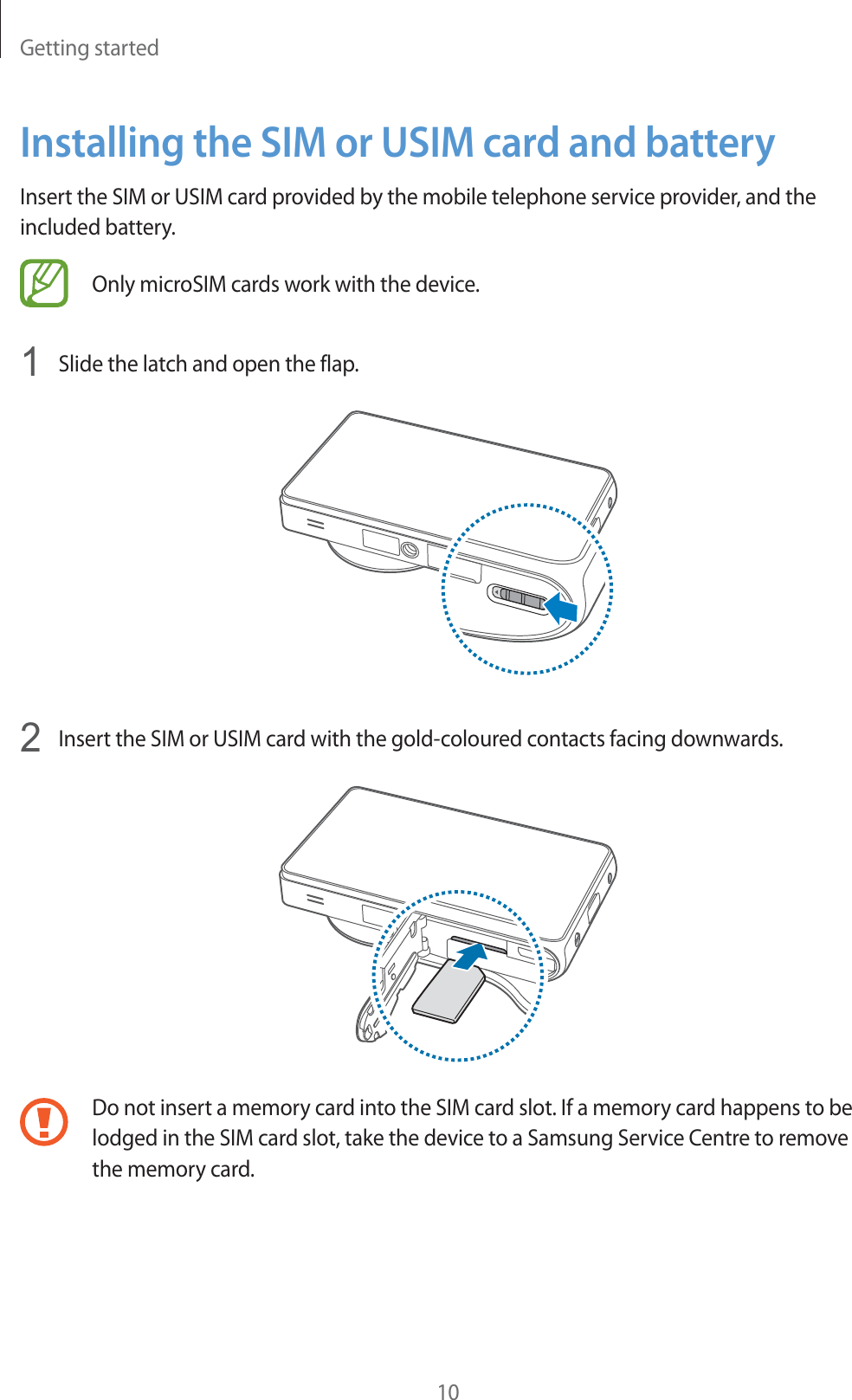 Getting started

Installing the SIM or USIM card and battery

Insert the SIM or USIM card provided by the mobile telephone service provider, and the included battery.

Only microSIM cards work with the device.

1 Slide the latch and open the flap.

2 Insert the SIM or USIM card with the gold-coloured contacts facing downwards.

Do not insert a memory card into the SIM card slot. If a memory card happens to be lodged in the SIM card slot, take the device to a Samsung Service Centre to remove the memory card.

10