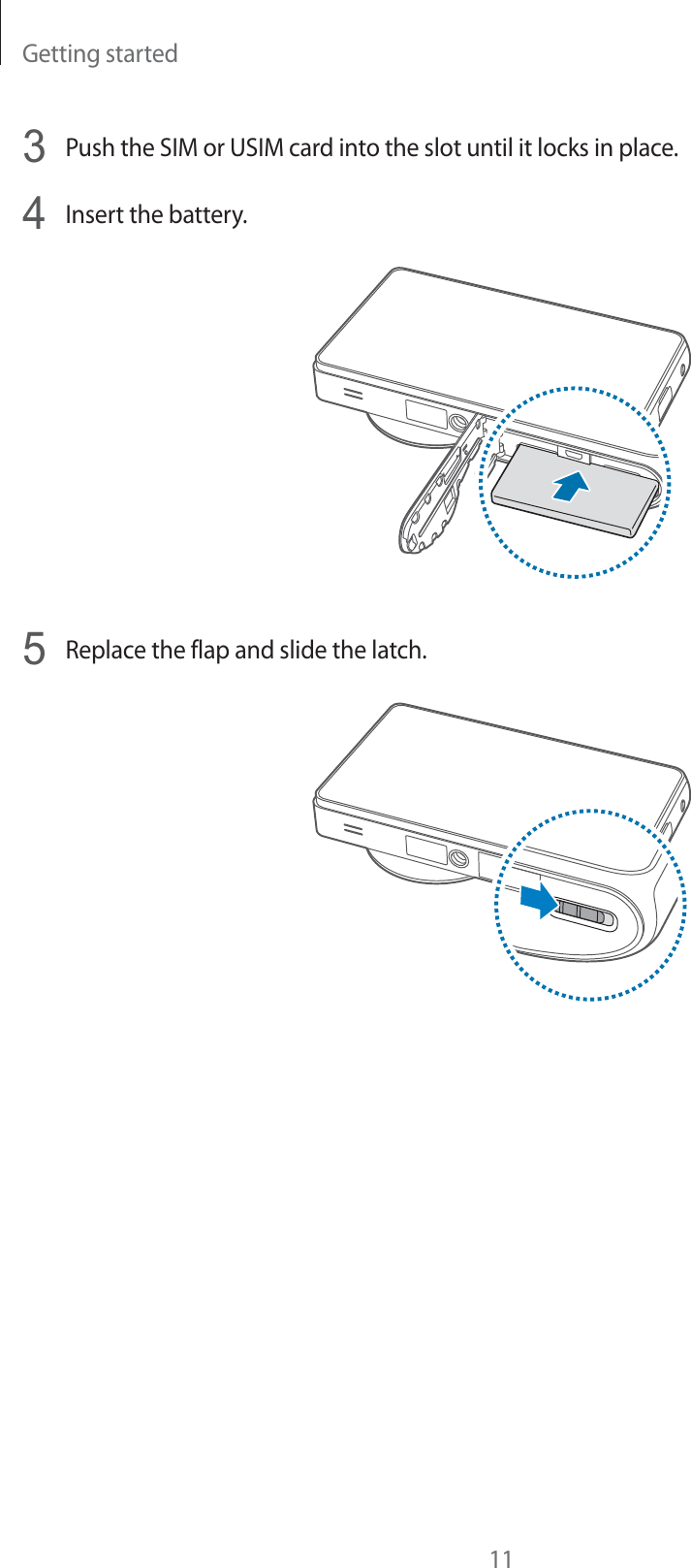 Getting started

3 Push the SIM or USIM card into the slot until it locks in place.

4 Insert the battery.

5 Replace the flap and slide the latch.

11