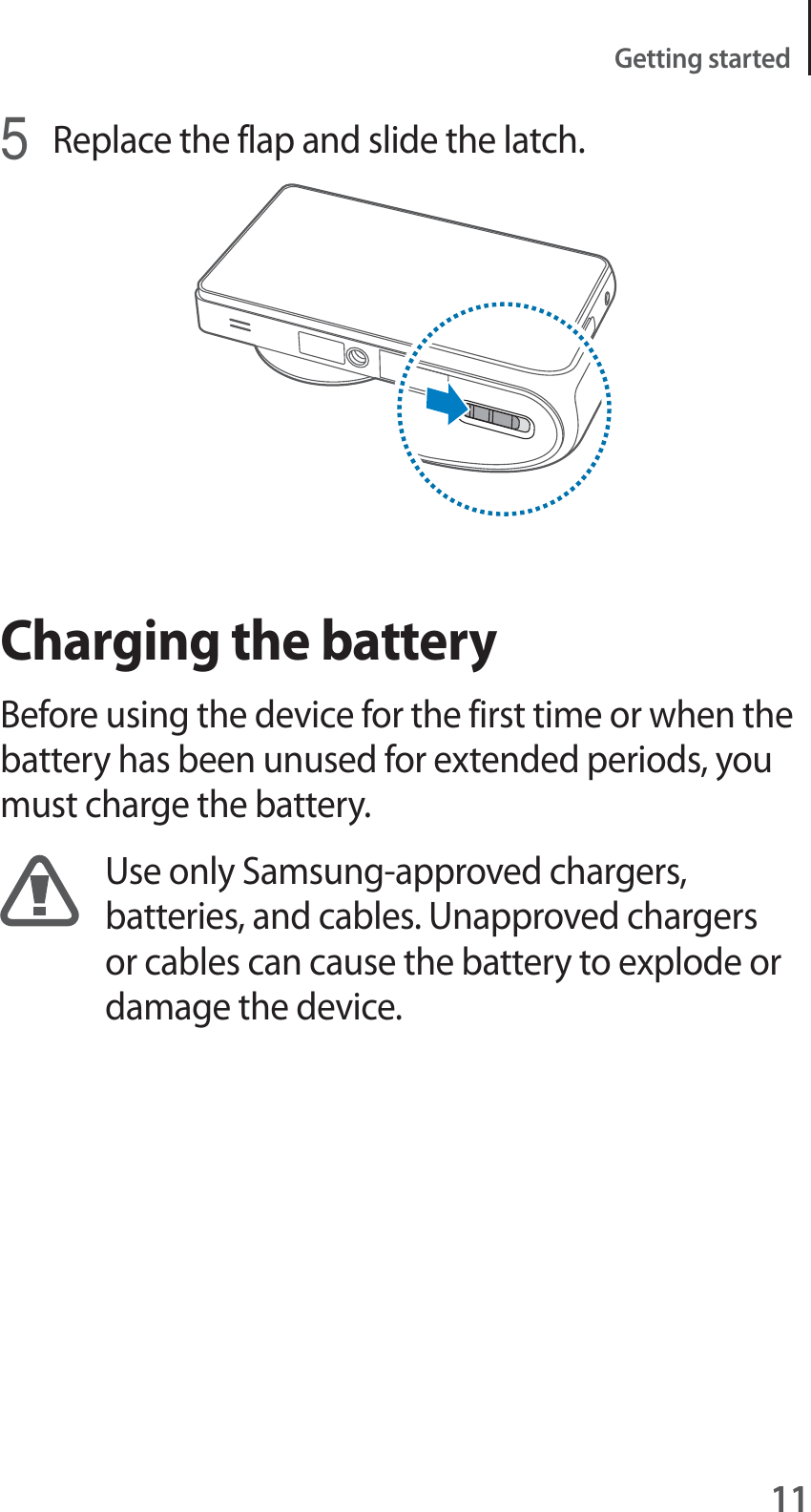 Getting started

5 Replace the flap and slide the latch.

Charging the battery

Before using the device for the first time or when the battery has been unused for extended periods, you must charge the battery.

Use only Samsung-approved chargers, batteries, and cables. Unapproved chargers or cables can cause the battery to explode or damage the device.

11