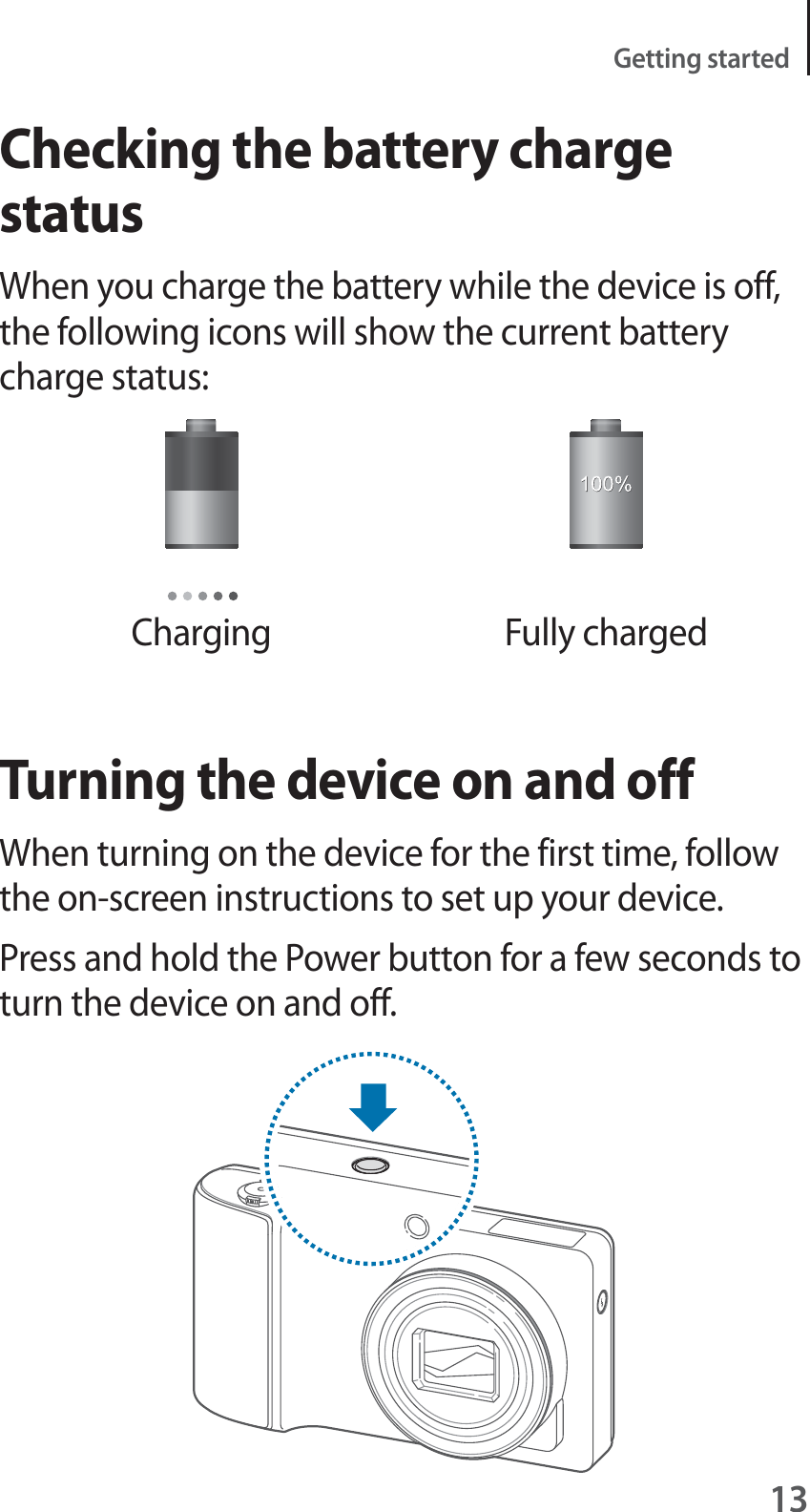 Getting started

Checking the battery charge status

When you charge the battery while the device is off, the following icons will show the current battery charge status:

100%

Charging

Fully charged

Turning the device on and off

When turning on the device for the first time, follow the on-screen instructions to set up your device.

Press and hold the Power button for a few seconds to turn the device on and off.

13