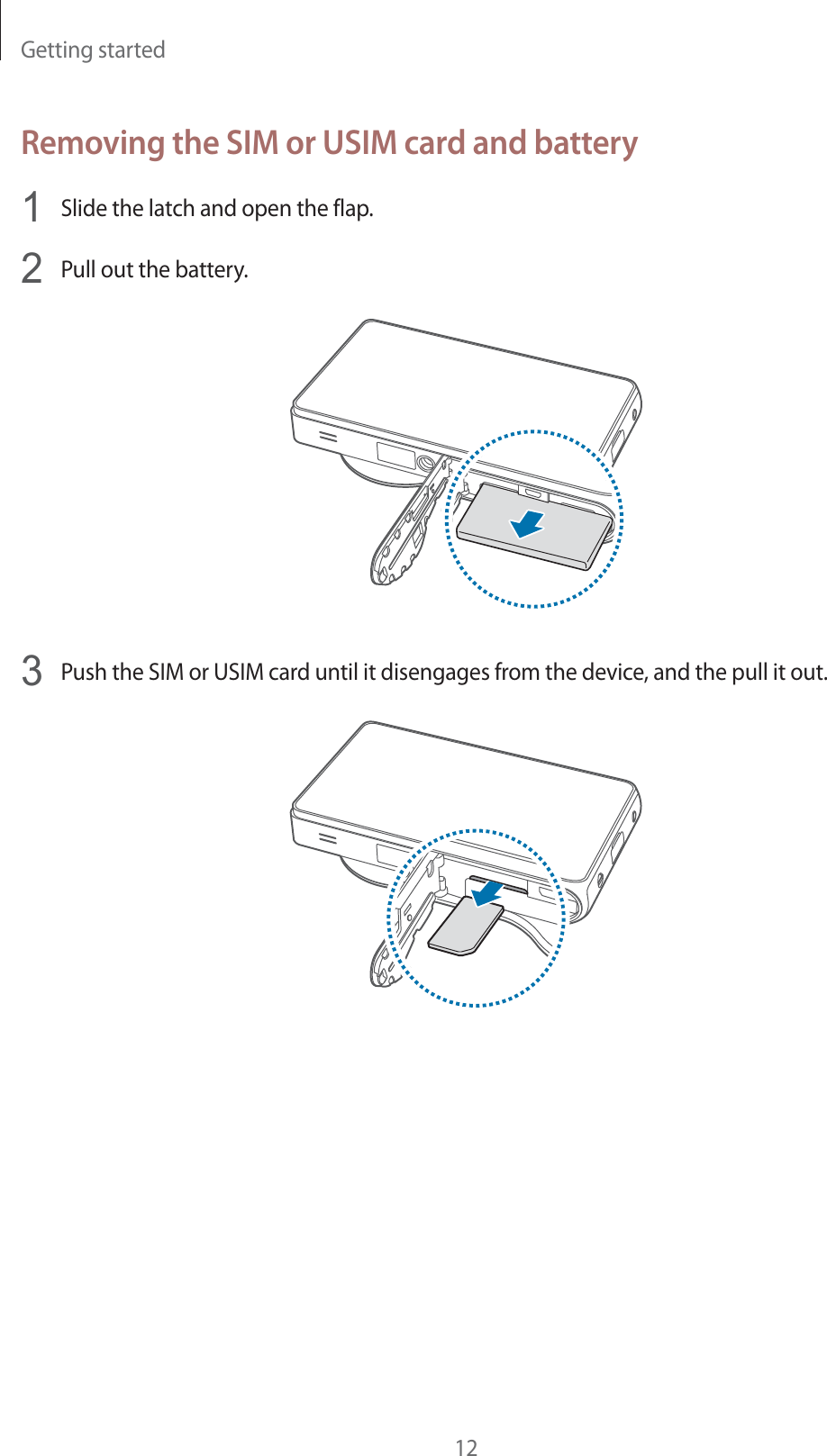 Getting started

Removing the SIM or USIM card and battery

1 Slide the latch and open the flap.

2 Pull out the battery.

3 Push the SIM or USIM card until it disengages from the device, and the pull it out.

12