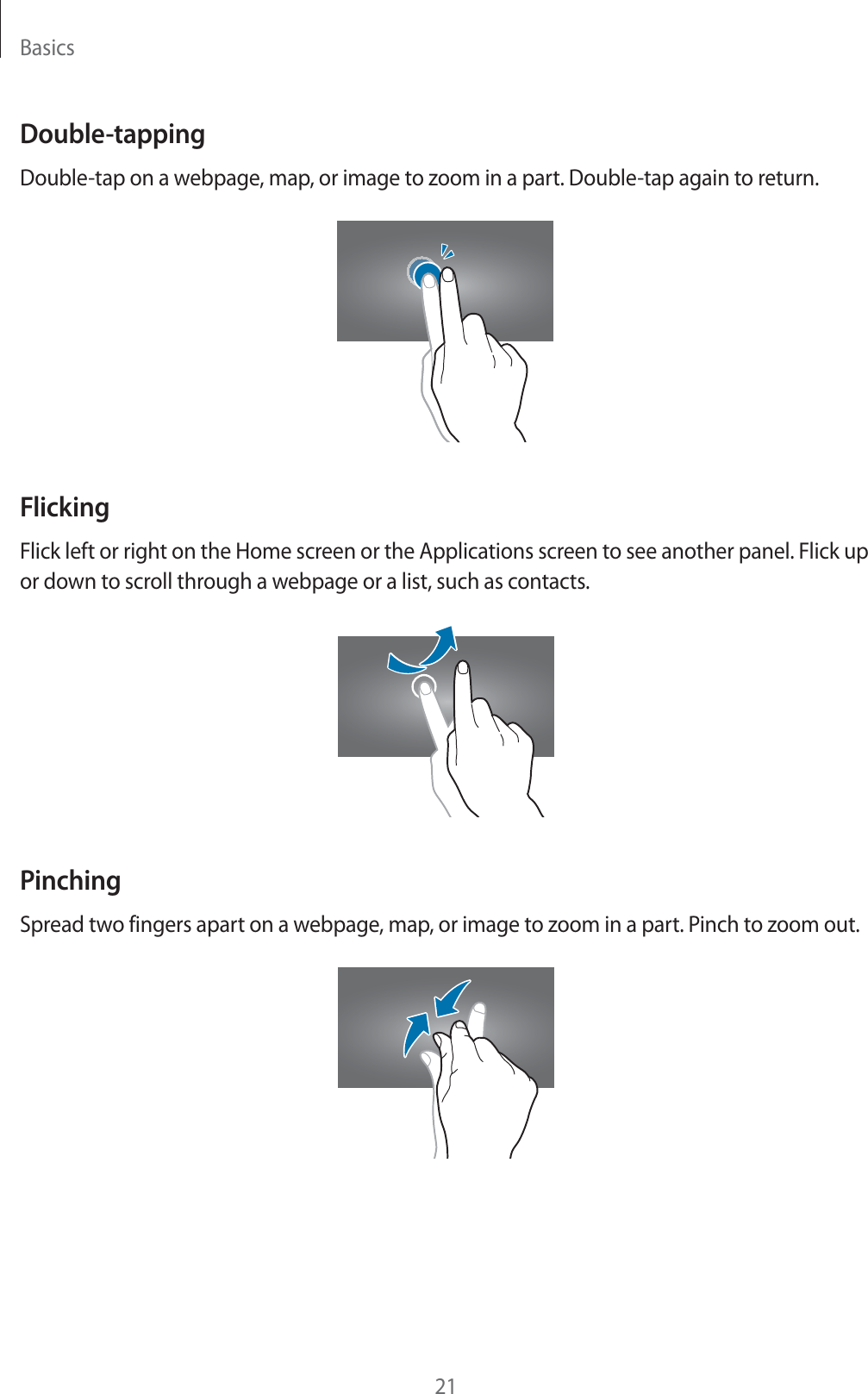 Basics

Double-tapping

Double-tap on a webpage, map, or image to zoom in a part. Double-tap again to return.

Flicking

Flick left or right on the Home screen or the Applications screen to see another panel. Flick up or down to scroll through a webpage or a list, such as contacts.

Pinching

Spread two fingers apart on a webpage, map, or image to zoom in a part. Pinch to zoom out.

21