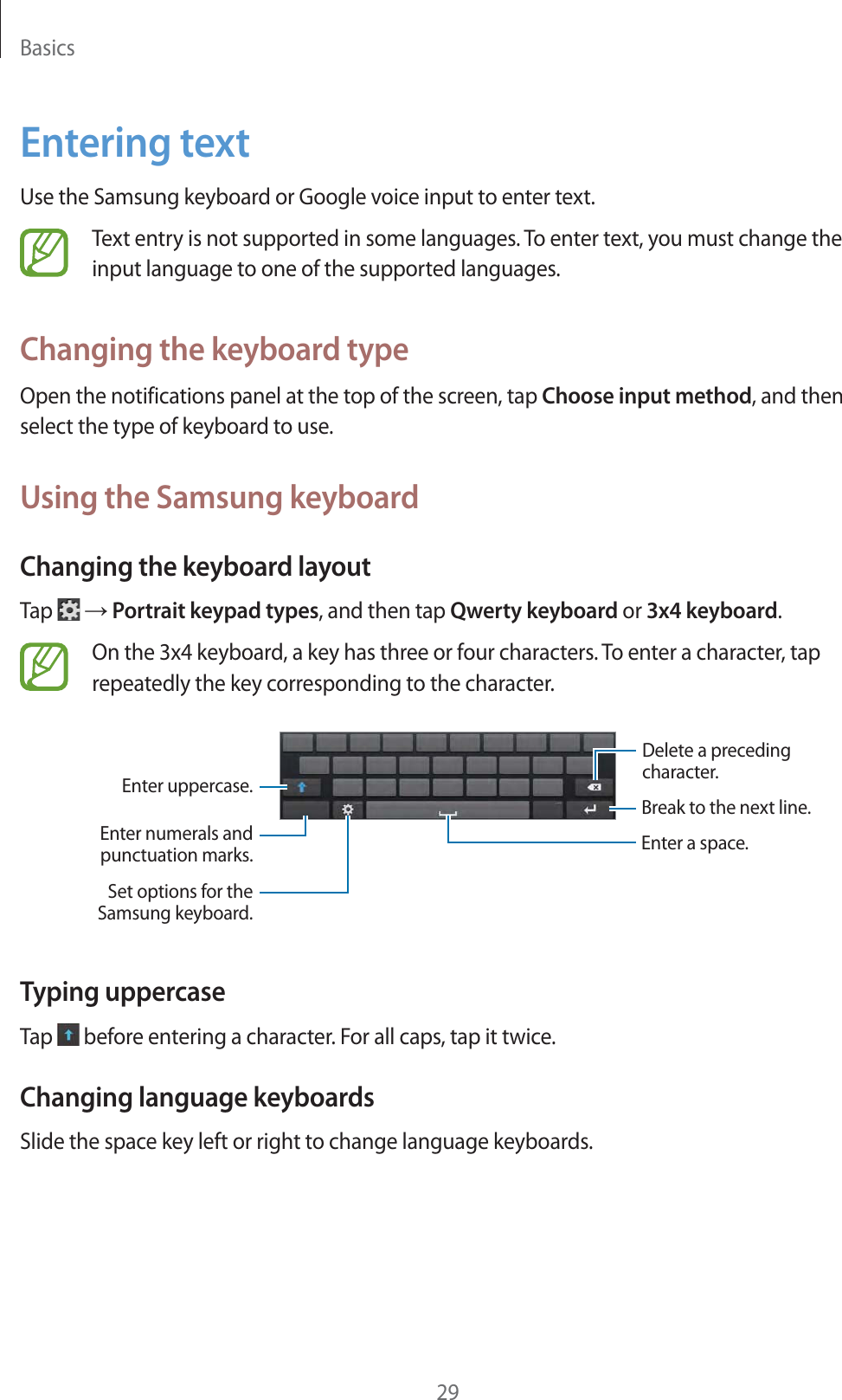 Basics

Entering text

Use the Samsung keyboard or Google voice input to enter text.

Text entry is not supported in some languages. To enter text, you must change the input language to one of the supported languages.

Changing the keyboard type

Open the notifications panel at the top of the screen, tap Choose input method, and then select the type of keyboard to use.

Using the Samsung keyboard

Changing the keyboard layout

Tap → Portrait keypad types, and then tap Qwerty keyboard or 3x4 keyboard.

On the 3x4 keyboard, a key has three or four characters. To enter a character, tap repeatedly the key corresponding to the character.

Enter uppercase.

Enter numerals and punctuation marks.

Set options for the Samsung keyboard.

Delete a preceding character.

Break to the next line.

Enter a space.

Typing uppercase

Tap before entering a character. For all caps, tap it twice.

Changing language keyboards

Slide the space key left or right to change language keyboards.

29