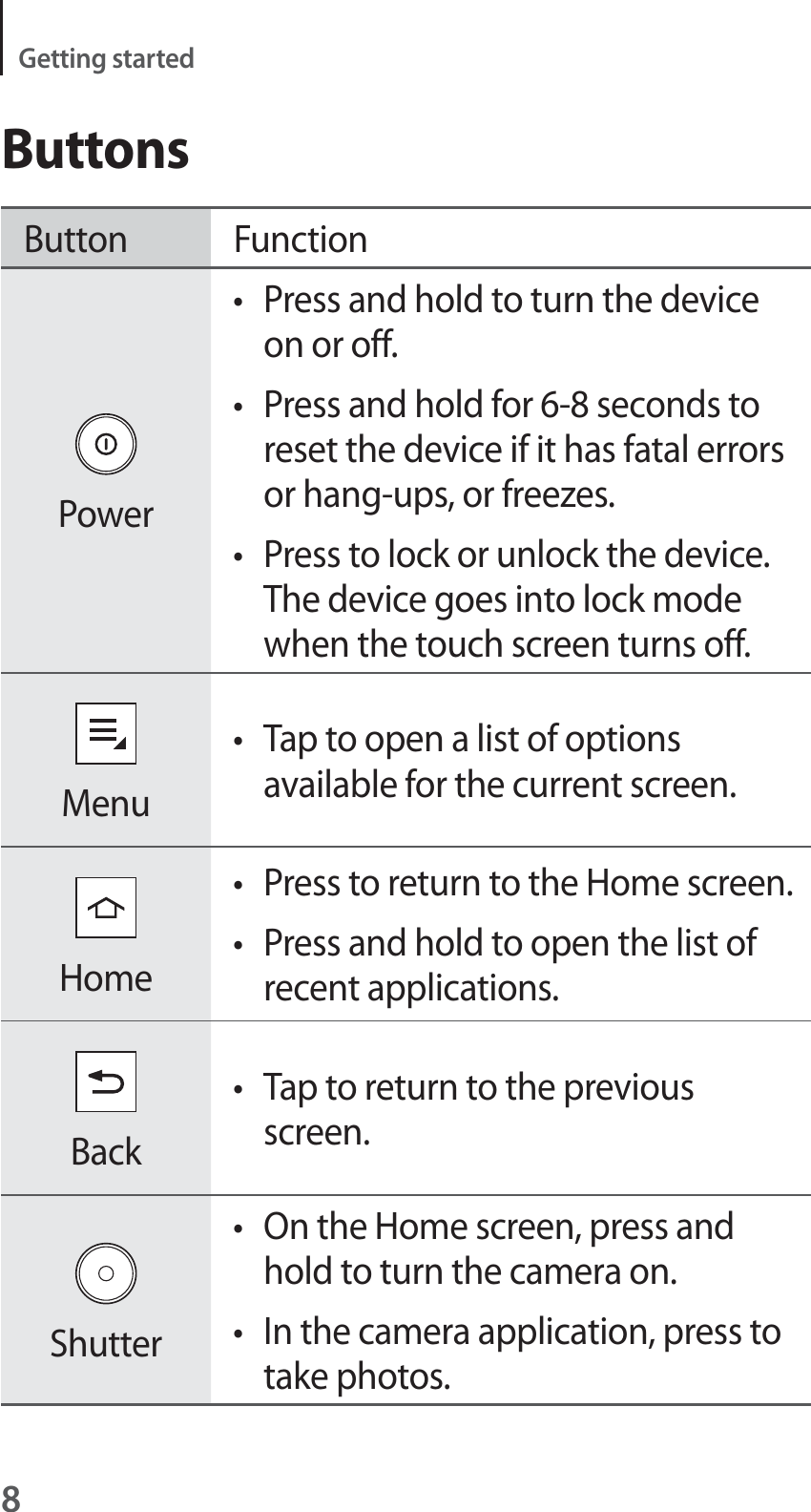 Getting started

Buttons

| Button | Function |
|---|---|
| Power | • Press and hold to turn the device on or off. • Press and hold for 6-8 seconds to reset the device if it has fatal errors or hang-ups, or freezes. • Press to lock or unlock the device. The device goes into lock mode when the touch screen turns off. |
| Menu | • Tap to open a list of options available for the current screen. |
| Home | • Press to return to the Home screen. • Press and hold to open the list of recent applications. |
| Back | • Tap to return to the previous screen. |
| Shutter | • On the Home screen, press and hold to turn the camera on. • In the camera application, press to take photos. |

8