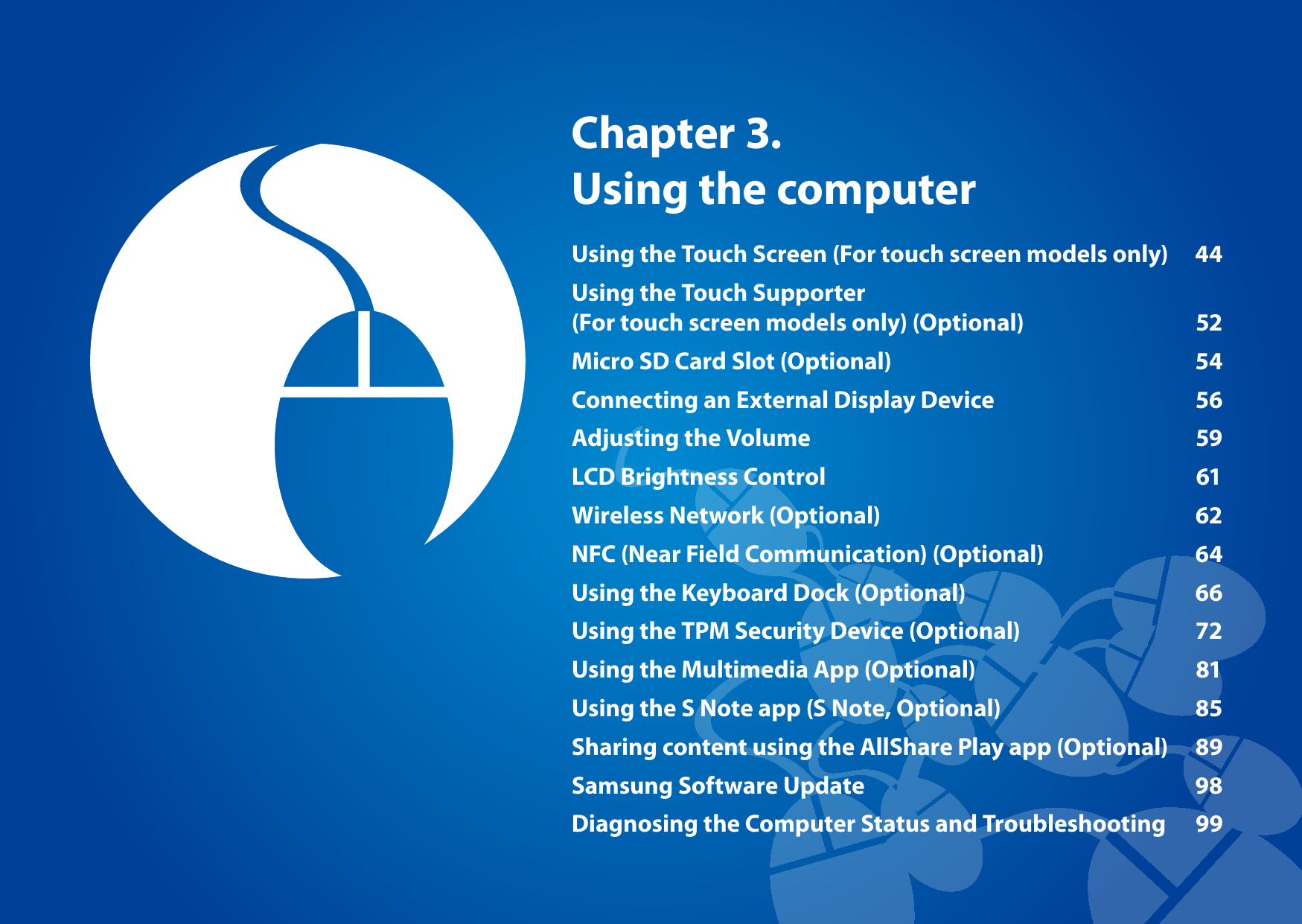 Chapter 3.
Using the computer

Using the Touch Screen (For touch screen models only) 44
Using the Touch Supporter
(For touch screen models only) (Optional) 52
Micro SD Card Slot (Optional) 54
Connecting an External Display Device 56
Adjusting the Volume 59
LCD Brightness Control 61
Wireless Network (Optional) 62
NFC (Near Field Communication) (Optional) 64
Using the Keyboard Dock (Optional) 66
Using the TPM Security Device (Optional) 72
Using the Multimedia App (Optional) 81
Using the S Note app (S Note, Optional) 85
Sharing content using the AllShare Play app (Optional) 89
Samsung Software Update 98
Diagnosing the Computer Status and Troubleshooting 99