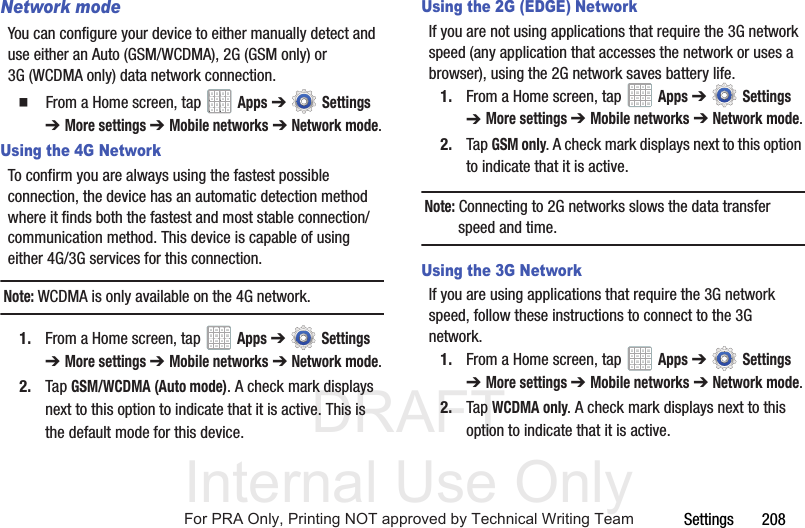 Network mode

You can configure your device to either manually detect and use either an Auto (GSM/WCDMA), 2G (GSM only) or 3G (WCDMA only) data network connection.

■ From a Home screen, tap Apps ➔ Settings ➔ More settings ➔ Mobile networks ➔ Network mode.

Using the 4G Network

To confirm you are always using the fastest possible connection, the device has an automatic detection method where it finds both the fastest and most stable connection/communication method. This device is capable of using either 4G/3G services for this connection.

Note: WCDMA is only available on the 4G network.

1. From a Home screen, tap Apps ➔ Settings ➔ More settings ➔ Mobile networks ➔ Network mode.

2. Tap GSM/WCDMA (Auto mode). A check mark displays next to this option to indicate that it is active. This is the default mode for this device.

Using the 2G (EDGE) Network

If you are not using applications that require the 3G network speed (any application that accesses the network or uses a browser), using the 2G network saves battery life.

1. From a Home screen, tap Apps ➔ Settings ➔ More settings ➔ Mobile networks ➔ Network mode.

2. Tap GSM only. A check mark displays next to this option to indicate that it is active.

Note: Connecting to 2G networks slows the data transfer speed and time.

Using the 3G Network

If you are using applications that require the 3G network speed, follow these instructions to connect to the 3G network.

1. From a Home screen, tap Apps ➔ Settings ➔ More settings ➔ Mobile networks ➔ Network mode.

2. Tap WCDMA only. A check mark displays next to this option to indicate that it is active.

DRAFT
Internal Use Only

For PRA Only, Printing NOT approved by Technical Writing Team

Settings 208