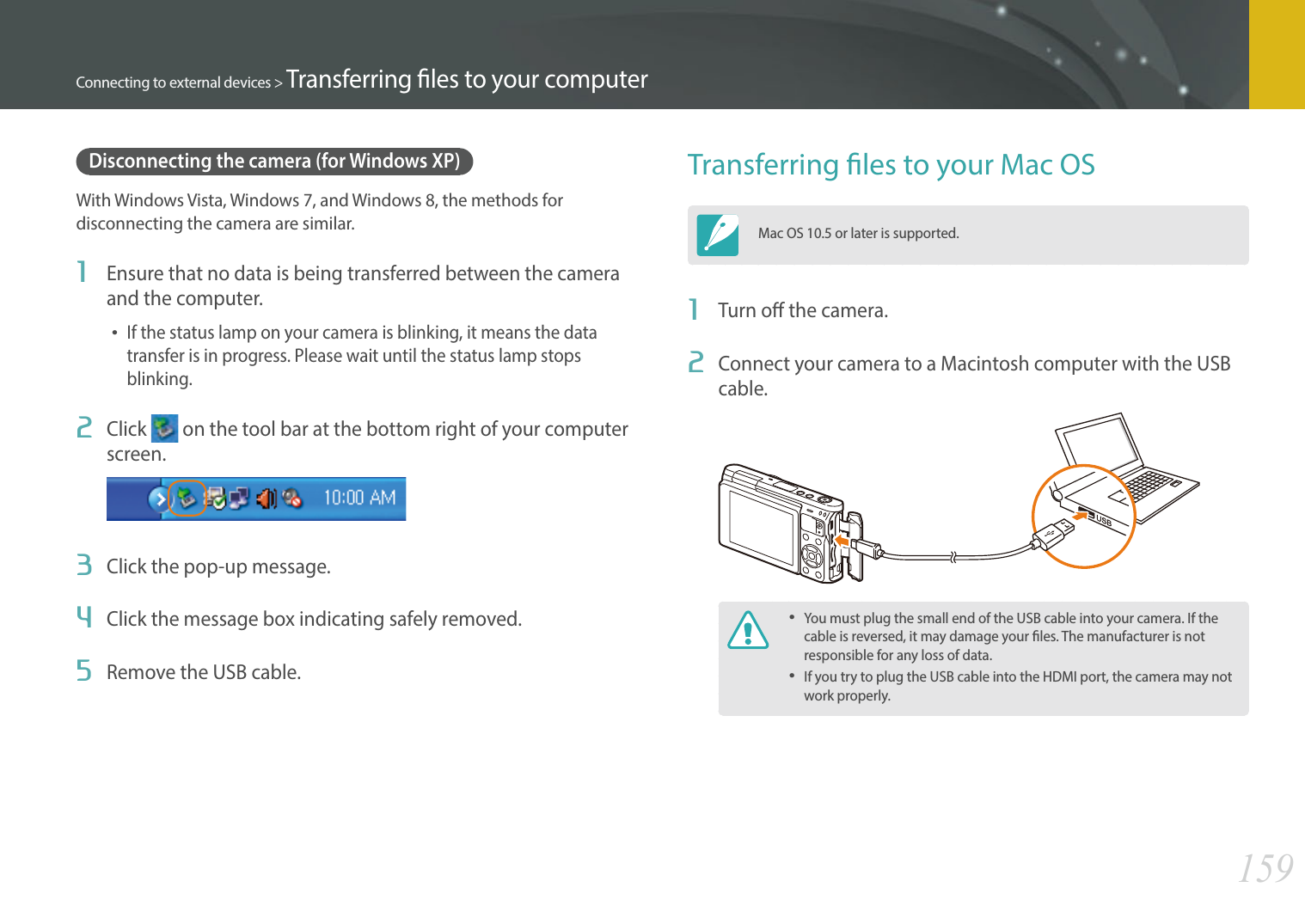 Connecting to external devices > Transferring files to your computer

Disconnecting the camera (for Windows XP)

With Windows Vista, Windows 7, and Windows 8, the methods for disconnecting the camera are similar.

1 Ensure that no data is being transferred between the camera and the computer.

• If the status lamp on your camera is blinking, it means the data transfer is in progress. Please wait until the status lamp stops blinking.

2 Click on the tool bar at the bottom right of your computer screen.

10:00 AM

3 Click the pop-up message.

4 Click the message box indicating safely removed.

5 Remove the USB cable.

Transferring files to your Mac OS

Mac OS 10.5 or later is supported.

1 Turn off the camera.

2 Connect your camera to a Macintosh computer with the USB cable.

USB

• You must plug the small end of the USB cable into your camera. If the cable is reversed, it may damage your files. The manufacturer is not responsible for any loss of data.
• If you try to plug the USB cable into the HDMI port, the camera may not work properly.

159