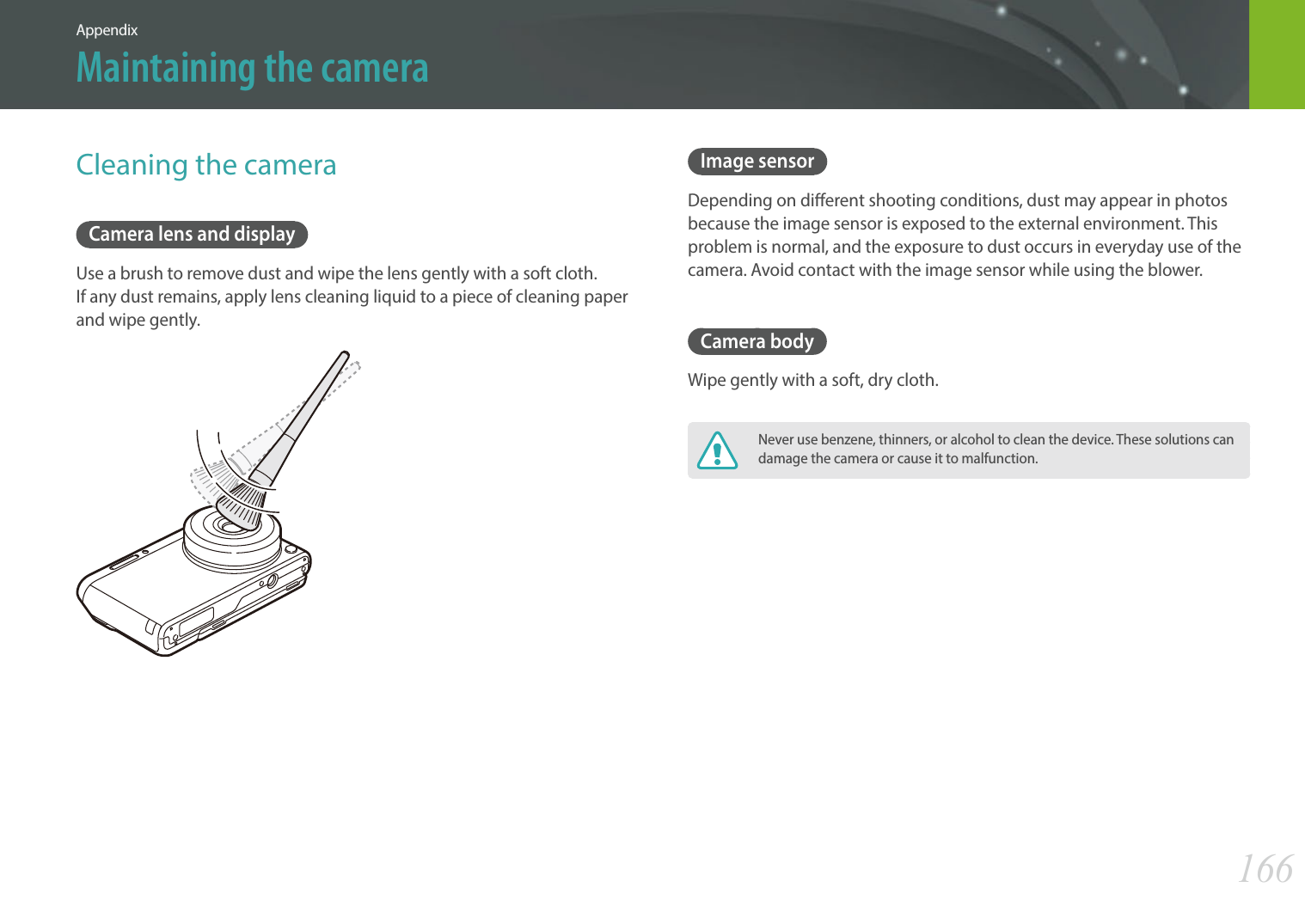 Appendix

Maintaining the camera

Cleaning the camera

Camera lens and display

Use a brush to remove dust and wipe the lens gently with a soft cloth.
If any dust remains, apply lens cleaning liquid to a piece of cleaning paper and wipe gently.

Image sensor

Depending on different shooting conditions, dust may appear in photos because the image sensor is exposed to the external environment. This problem is normal, and the exposure to dust occurs in everyday use of the camera. Avoid contact with the image sensor while using the blower.

Camera body

Wipe gently with a soft, dry cloth.

Never use benzene, thinners, or alcohol to clean the device. These solutions can damage the camera or cause it to malfunction.

166