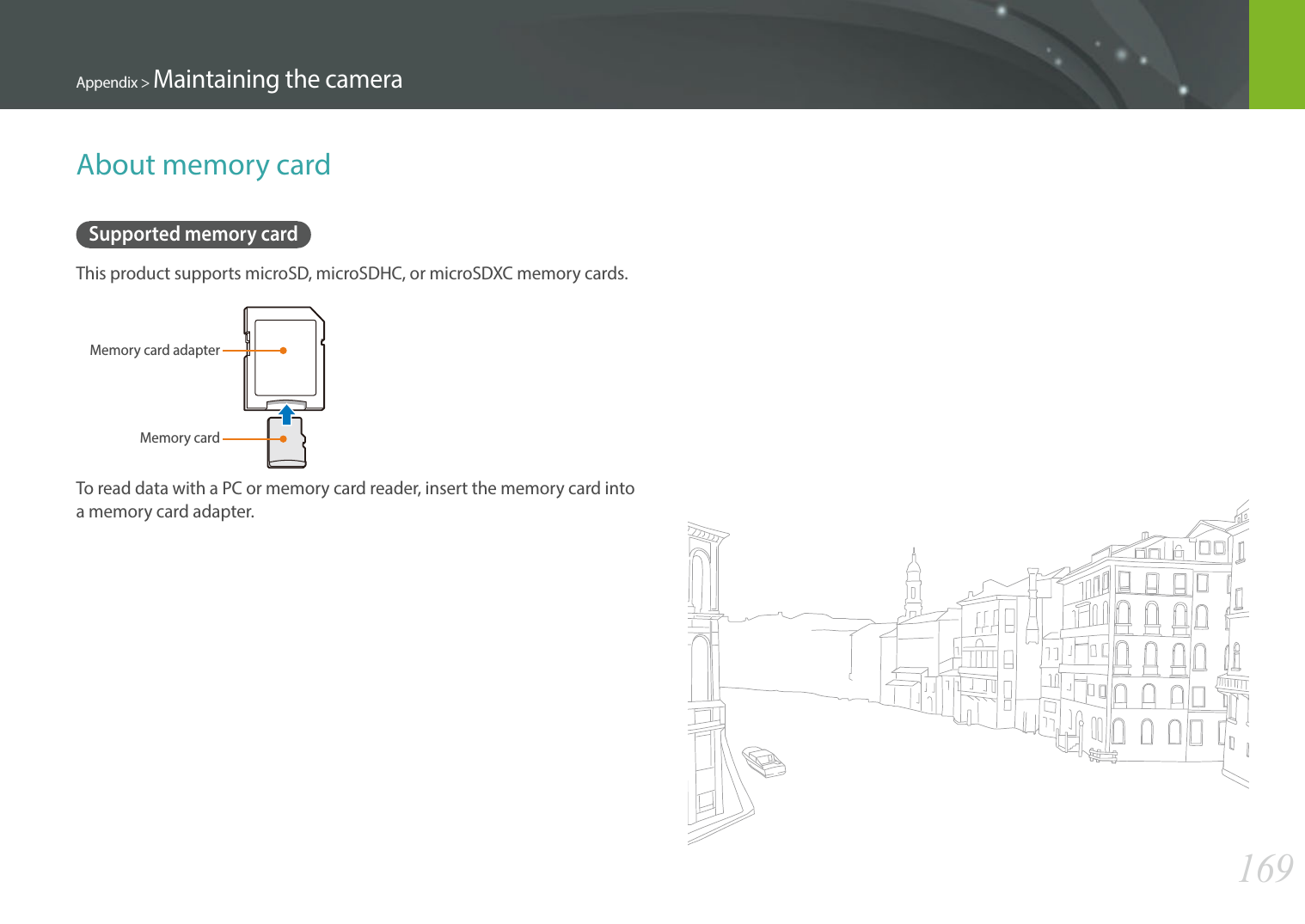 Appendix > Maintaining the camera

About memory card

Supported memory card

This product supports microSD, microSDHC, or microSDXC memory cards.

Memory card adapter

Memory card

To read data with a PC or memory card reader, insert the memory card into a memory card adapter.

169