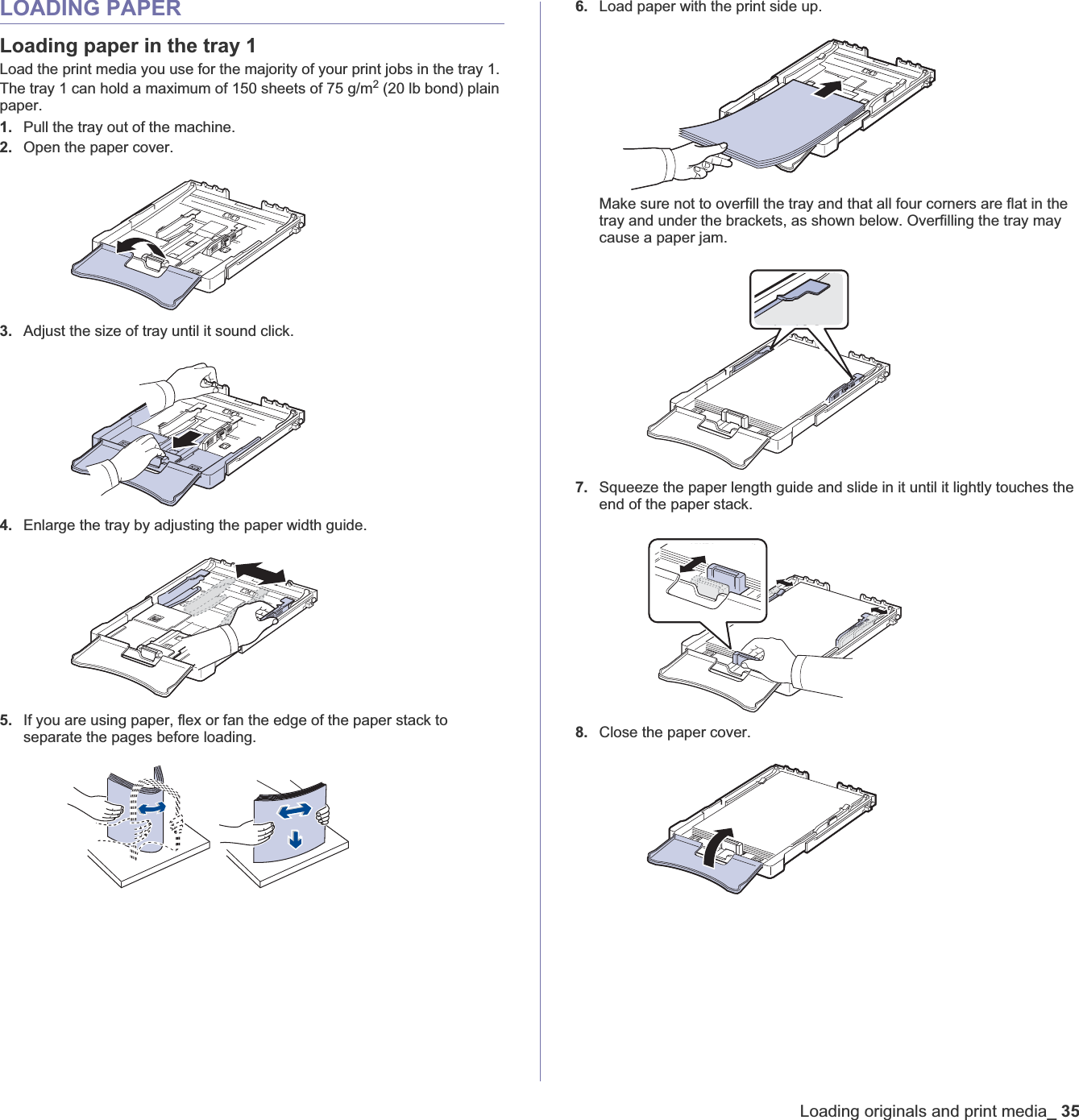 LOADING PAPER

Loading paper in the tray 1

Load the print media you use for the majority of your print jobs in the tray 1. The tray 1 can hold a maximum of 150 sheets of 75 g/m$^2$ (20 lb bond) plain paper.

1. Pull the tray out of the machine.
2. Open the paper cover.

3. Adjust the size of tray until it sound click.

4. Enlarge the tray by adjusting the paper width guide.

5. If you are using paper, flex or fan the edge of the paper stack to separate the pages before loading.

6. Load paper with the print side up.

Make sure not to overfill the tray and that all four corners are flat in the tray and under the brackets, as shown below. Overfilling the tray may cause a paper jam.

7. Squeeze the paper length guide and slide in it until it lightly touches the end of the paper stack.

8. Close the paper cover.

Loading originals and print media_ 35