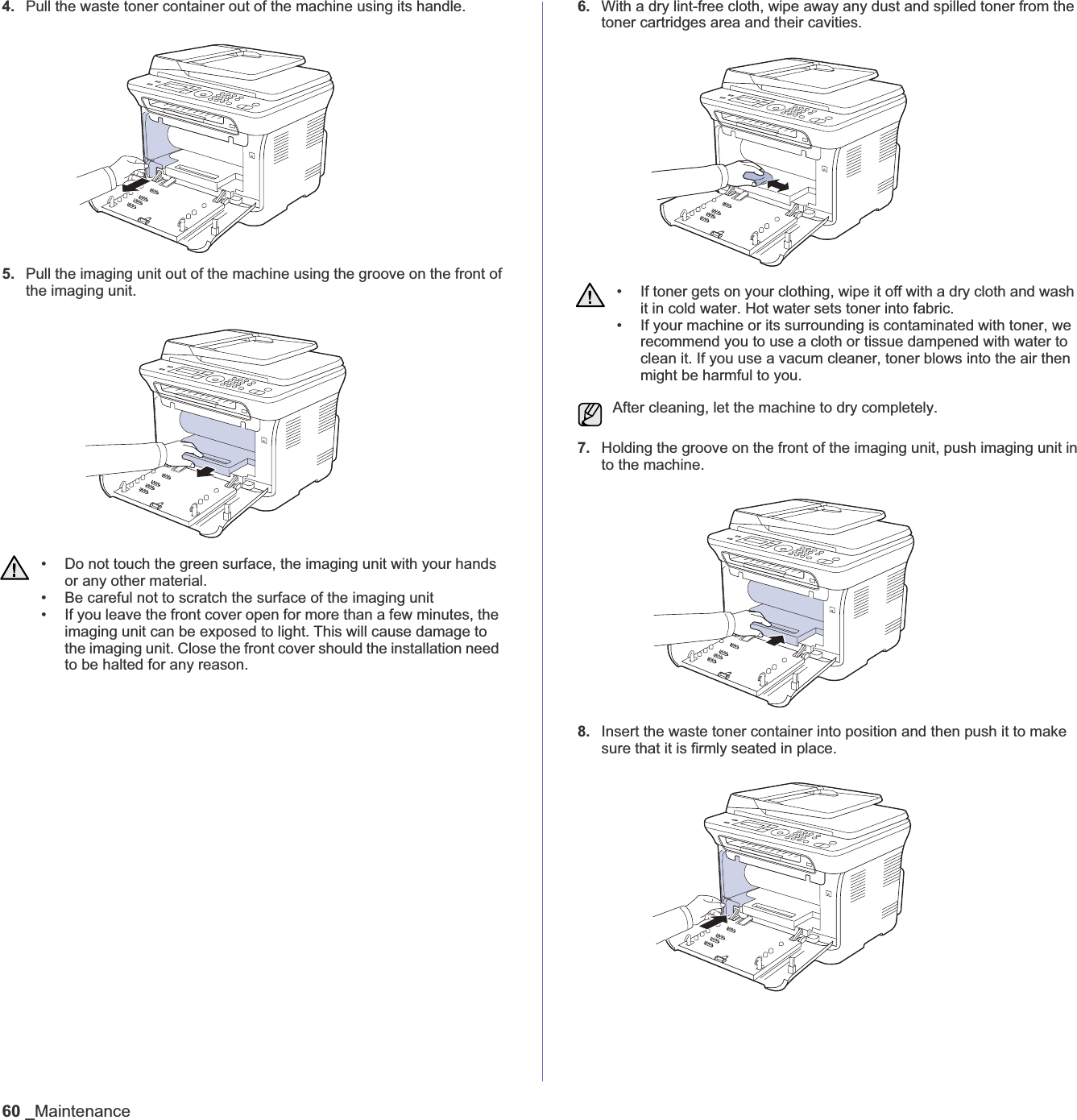 4. Pull the waste toner container out of the machine using its handle.

5. Pull the imaging unit out of the machine using the groove on the front of the imaging unit.

• Do not touch the green surface, the imaging unit with your hands or any other material.
• Be careful not to scratch the surface of the imaging unit
• If you leave the front cover open for more than a few minutes, the imaging unit can be exposed to light. This will cause damage to the imaging unit. Close the front cover should the installation need to be halted for any reason.

6. With a dry lint-free cloth, wipe away any dust and spilled toner from the toner cartridges area and their cavities.

• If toner gets on your clothing, wipe it off with a dry cloth and wash it in cold water. Hot water sets toner into fabric.
• If your machine or its surrounding is contaminated with toner, we recommend you to use a cloth or tissue dampened with water to clean it. If you use a vacum cleaner, toner blows into the air then might be harmful to you.

After cleaning, let the machine to dry completely.

7. Holding the groove on the front of the imaging unit, push imaging unit in to the machine.

8. Insert the waste toner container into position and then push it to make sure that it is firmly seated in place.

60 _Maintenance