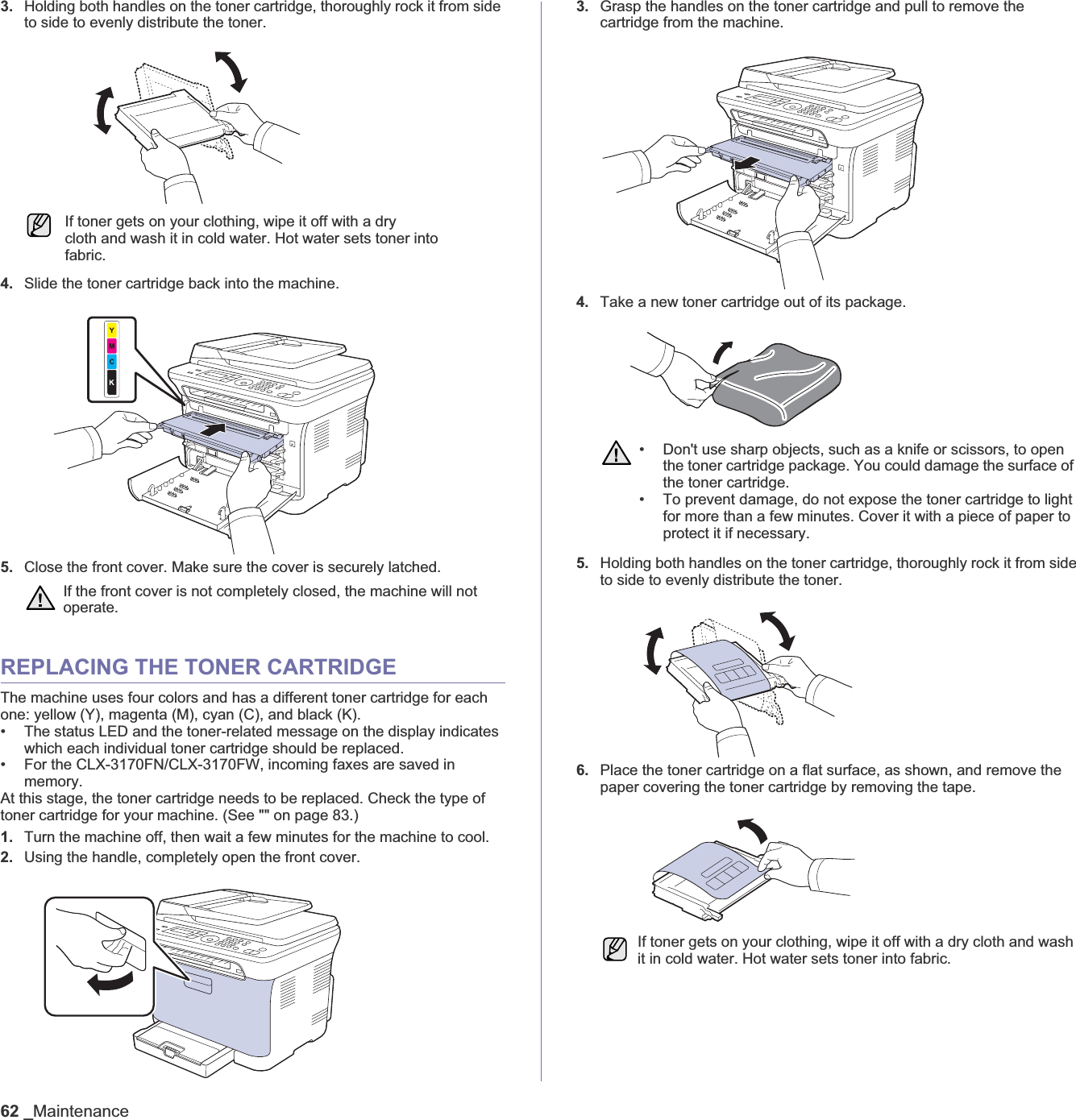 3. Holding both handles on the toner cartridge, thoroughly rock it from side to side to evenly distribute the toner.

If toner gets on your clothing, wipe it off with a dry cloth and wash it in cold water. Hot water sets toner into fabric.

4. Slide the toner cartridge back into the machine.

Y
M
C
K

5. Close the front cover. Make sure the cover is securely latched.

If the front cover is not completely closed, the machine will not operate.

REPLACING THE TONER CARTRIDGE

The machine uses four colors and has a different toner cartridge for each one: yellow (Y), magenta (M), cyan (C), and black (K).

• The status LED and the toner-related message on the display indicates which each individual toner cartridge should be replaced.
• For the CLX-3170FN/CLX-3170FW, incoming faxes are saved in memory.

At this stage, the toner cartridge needs to be replaced. Check the type of toner cartridge for your machine. (See "" on page 83.)

1. Turn the machine off, then wait a few minutes for the machine to cool.
2. Using the handle, completely open the front cover.

3. Grasp the handles on the toner cartridge and pull to remove the cartridge from the machine.

4. Take a new toner cartridge out of its package.

• Don't use sharp objects, such as a knife or scissors, to open the toner cartridge package. You could damage the surface of the toner cartridge.
• To prevent damage, do not expose the toner cartridge to light for more than a few minutes. Cover it with a piece of paper to protect it if necessary.

5. Holding both handles on the toner cartridge, thoroughly rock it from side to side to evenly distribute the toner.

6. Place the toner cartridge on a flat surface, as shown, and remove the paper covering the toner cartridge by removing the tape.

If toner gets on your clothing, wipe it off with a dry cloth and wash it in cold water. Hot water sets toner into fabric.

62 _Maintenance