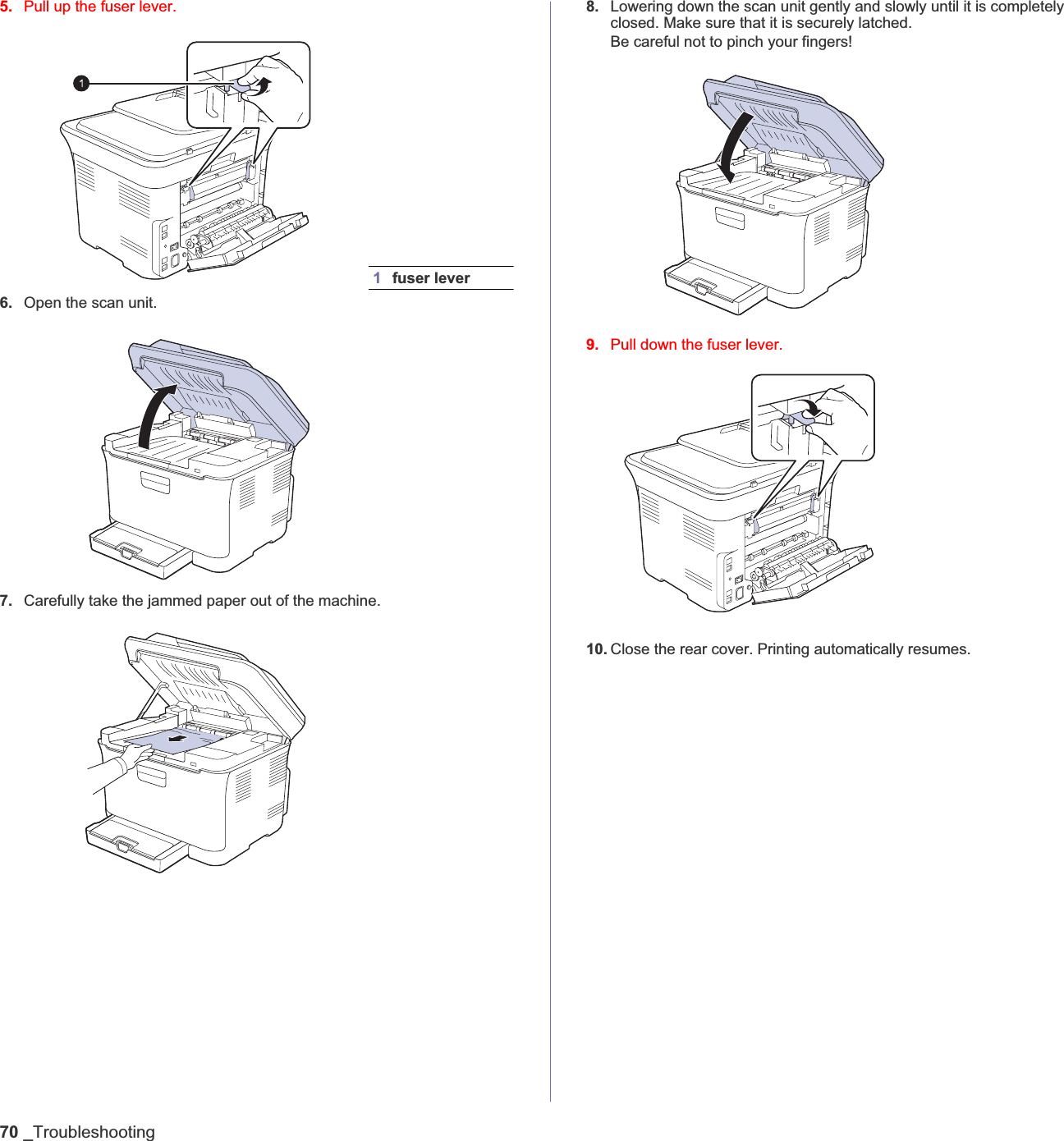 5. Pull up the fuser lever.

1

1 fuser lever

6. Open the scan unit.

7. Carefully take the jammed paper out of the machine.

8. Lowering down the scan unit gently and slowly until it is completely closed. Make sure that it is securely latched.
Be careful not to pinch your fingers!

9. Pull down the fuser lever.

10. Close the rear cover. Printing automatically resumes.

70 _Troubleshooting