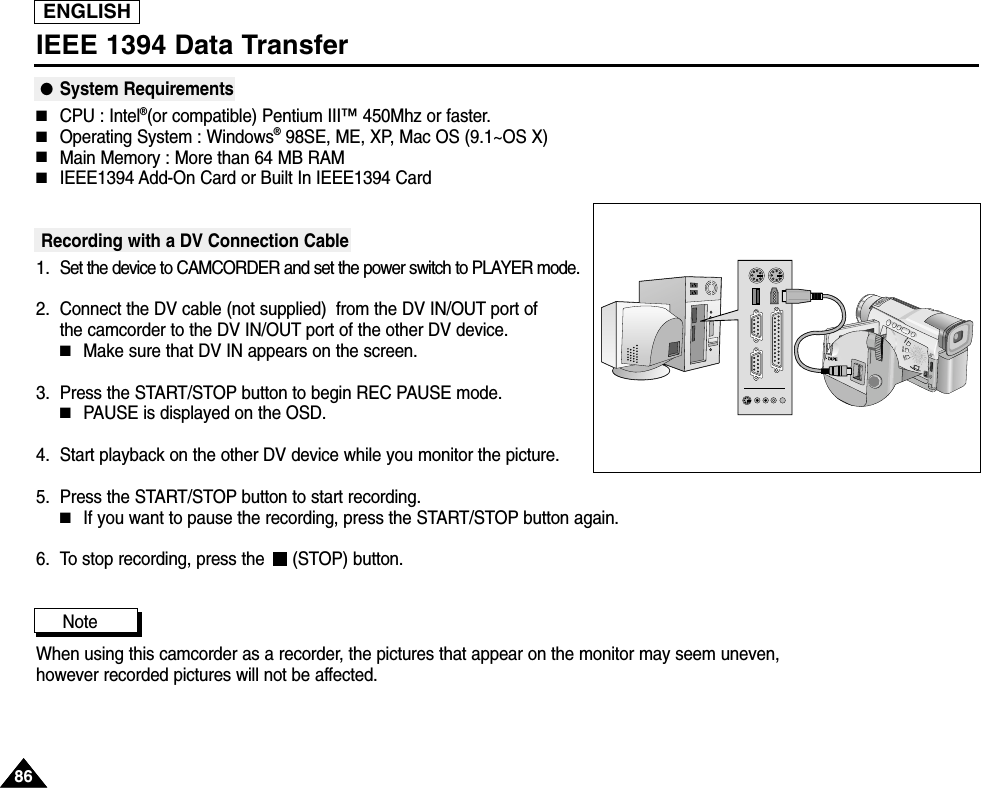 ENGLISH

IEEE 1394 Data Transfer

● System Requirements

■ CPU : Intel®(or compatible) Pentium III™ 450Mhz or faster.
■ Operating System : Windows® 98SE, ME, XP, Mac OS (9.1~OS X)
■ Main Memory : More than 64 MB RAM
■ IEEE1394 Add-On Card or Built In IEEE1394 Card

Recording with a DV Connection Cable

1. Set the device to CAMCORDER and set the power switch to PLAYER mode.

2. Connect the DV cable (not supplied) from the DV IN/OUT port of the camcorder to the DV IN/OUT port of the other DV device.
■ Make sure that DV IN appears on the screen.

3. Press the START/STOP button to begin REC PAUSE mode.
■ PAUSE is displayed on the OSD.

4. Start playback on the other DV device while you monitor the picture.

5. Press the START/STOP button to start recording.
■ If you want to pause the recording, press the START/STOP button again.

6. To stop recording, press the ■ (STOP) button.

Note

When using this camcorder as a recorder, the pictures that appear on the monitor may seem uneven, however recorded pictures will not be affected.

86