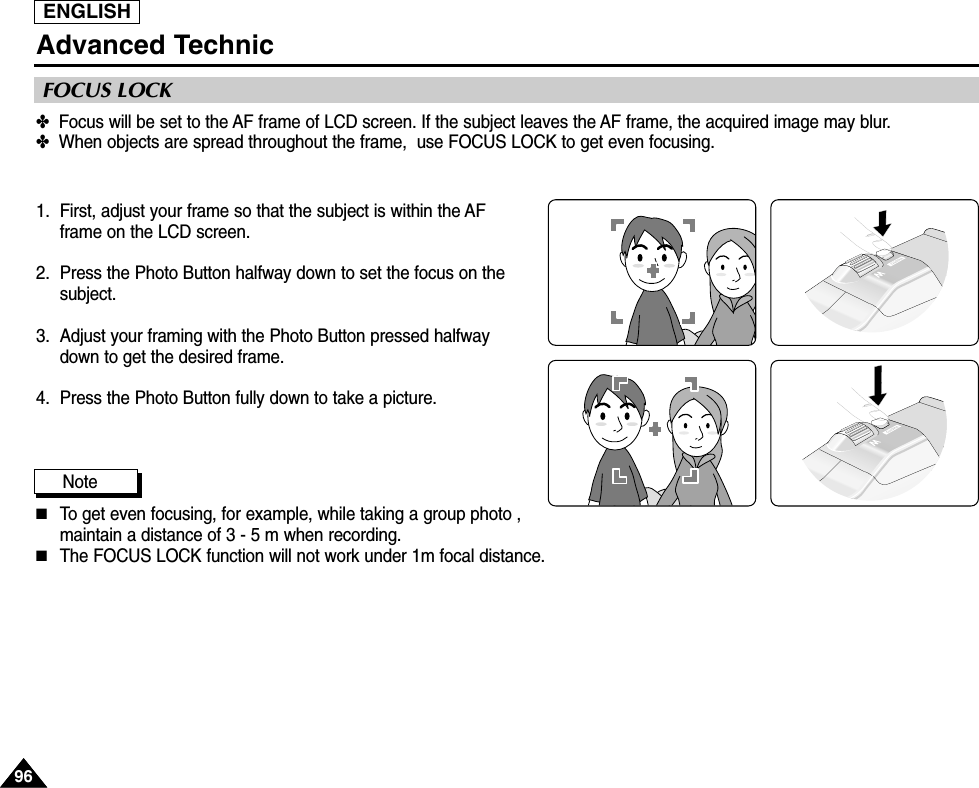 ENGLISH

Advanced Technic

FOCUS LOCK

✤ Focus will be set to the AF frame of LCD screen. If the subject leaves the AF frame, the acquired image may blur.
✤ When objects are spread throughout the frame, use FOCUS LOCK to get even focusing.

1. First, adjust your frame so that the subject is within the AF frame on the LCD screen.

2. Press the Photo Button halfway down to set the focus on the subject.

3. Adjust your framing with the Photo Button pressed halfway down to get the desired frame.

4. Press the Photo Button fully down to take a picture.

Note

■ To get even focusing, for example, while taking a group photo , maintain a distance of 3 - 5 m when recording.
■ The FOCUS LOCK function will not work under 1m focal distance.

96