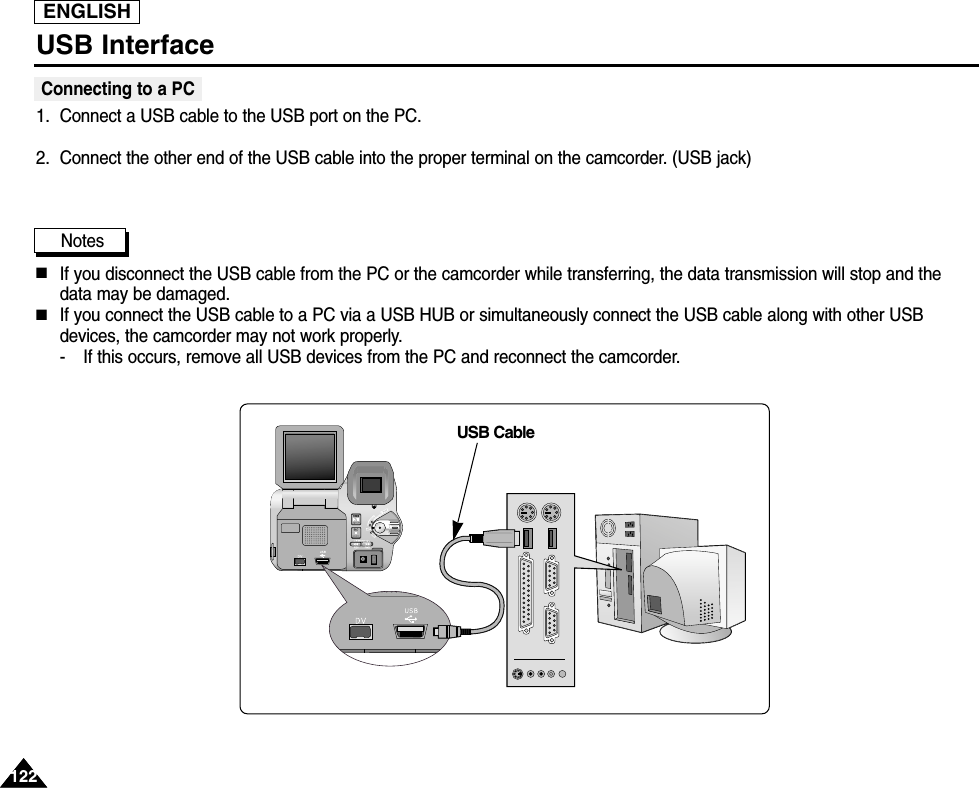 ENGLISH

USB Interface

Connecting to a PC

1. Connect a USB cable to the USB port on the PC.

2. Connect the other end of the USB cable into the proper terminal on the camcorder. (USB jack)

Notes

■ If you disconnect the USB cable from the PC or the camcorder while transferring, the data transmission will stop and the data may be damaged.
■ If you connect the USB cable to a PC via a USB HUB or simultaneously connect the USB cable along with other USB devices, the camcorder may not work properly.
- If this occurs, remove all USB devices from the PC and reconnect the camcorder.

USB Cable

DV

USB

122