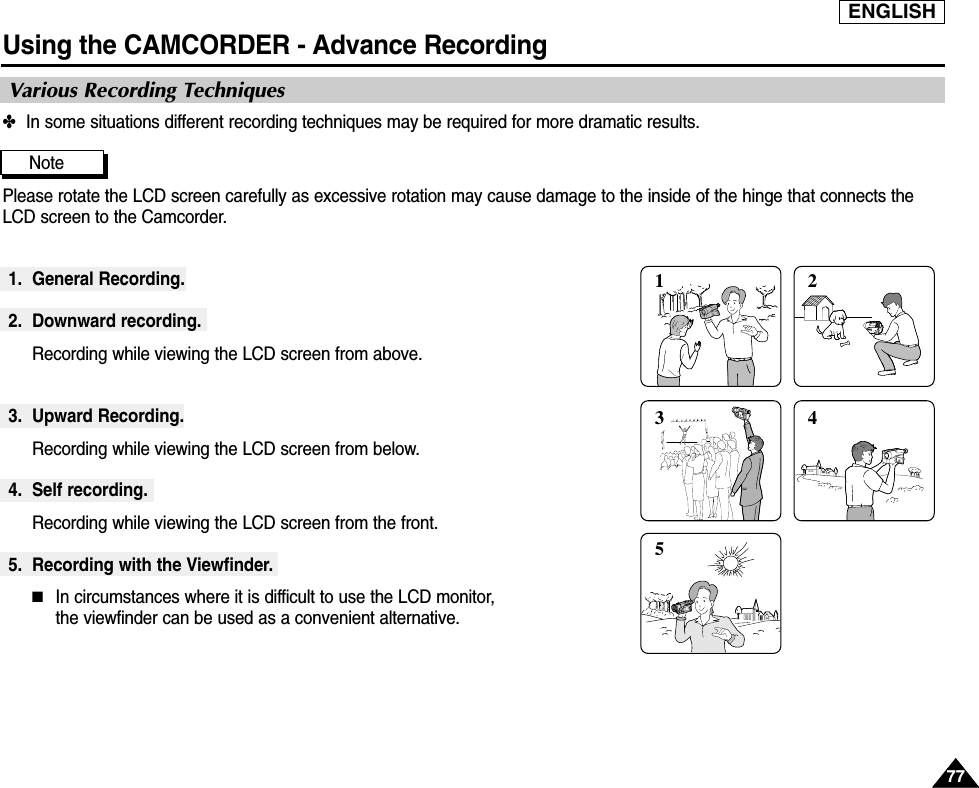 ENGLISH

Using the CAMCORDER - Advance Recording

Various Recording Techniques

✤ In some situations different recording techniques may be required for more dramatic results.

Note

Please rotate the LCD screen carefully as excessive rotation may cause damage to the inside of the hinge that connects the LCD screen to the Camcorder.

1. General Recording.

2. Downward recording.

Recording while viewing the LCD screen from above.

3. Upward Recording.

Recording while viewing the LCD screen from below.

4. Self recording.

Recording while viewing the LCD screen from the front.

5. Recording with the Viewfinder.

■ In circumstances where it is difficult to use the LCD monitor, the viewfinder can be used as a convenient alternative.

1

2

3

4

5

77