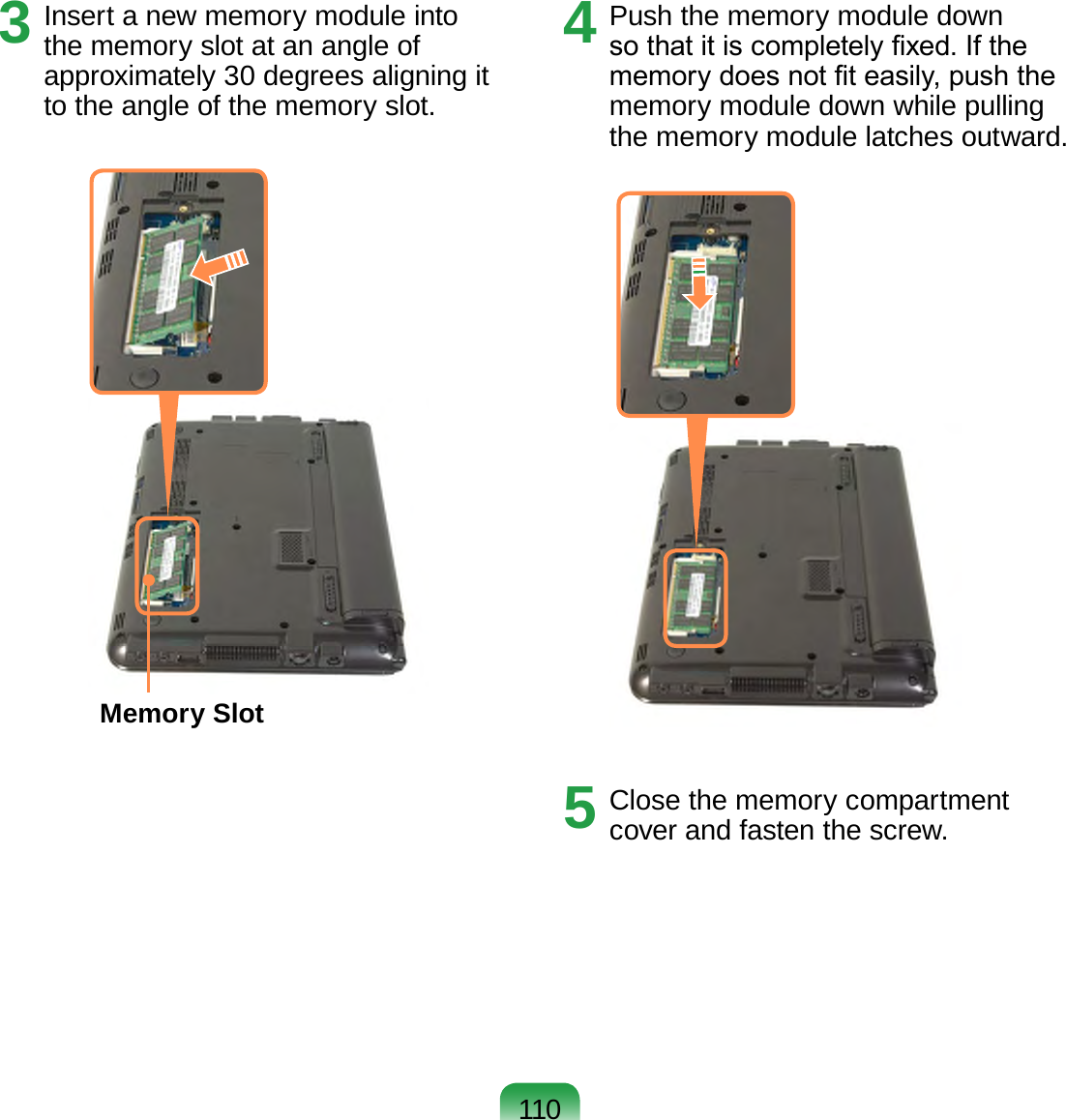 3 Insert a new memory module into the memory slot at an angle of approximately 30 degrees aligning it to the angle of the memory slot.

Memory Slot

4 Push the memory module down so that it is completely fixed. If the memory does not fit easily, push the memory module down while pulling the memory module latches outward.

5 Close the memory compartment cover and fasten the screw.

110