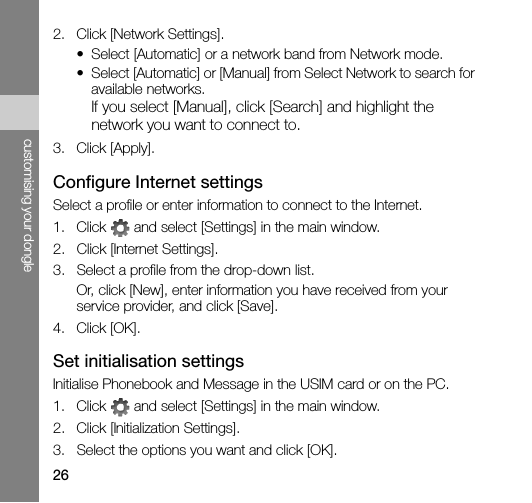 customising your dongle

2. Click [Network Settings].
• Select [Automatic] or a network band from Network mode.
• Select [Automatic] or [Manual] from Select Network to search for available networks.
If you select [Manual], click [Search] and highlight the network you want to connect to.
3. Click [Apply].

Configure Internet settings
Select a profile or enter information to connect to the Internet.
1. Click and select [Settings] in the main window.
2. Click [Internet Settings].
3. Select a profile from the drop-down list.
Or, click [New], enter information you have received from your service provider, and click [Save].
4. Click [OK].

Set initialisation settings
Initialise Phonebook and Message in the USIM card or on the PC.
1. Click and select [Settings] in the main window.
2. Click [Initialization Settings].
3. Select the options you want and click [OK].

26