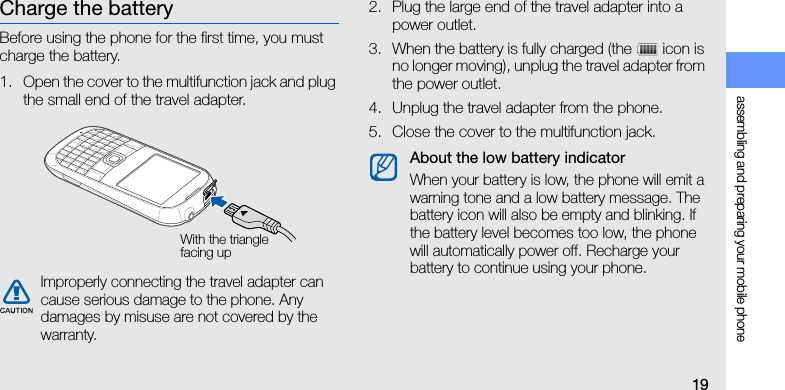 Charge the battery

Before using the phone for the first time, you must charge the battery.

1. Open the cover to the multifunction jack and plug the small end of the travel adapter.

With the triangle facing up

CAUTION

Improperly connecting the travel adapter can cause serious damage to the phone. Any damages by misuse are not covered by the warranty.

2. Plug the large end of the travel adapter into a power outlet.

3. When the battery is fully charged (the icon is no longer moving), unplug the travel adapter from the power outlet.

4. Unplug the travel adapter from the phone.

5. Close the cover to the multifunction jack.

About the low battery indicator

When your battery is low, the phone will emit a warning tone and a low battery message. The battery icon will also be empty and blinking. If the battery level becomes too low, the phone will automatically power off. Recharge your battery to continue using your phone.

assembling and preparing your mobile phone

19