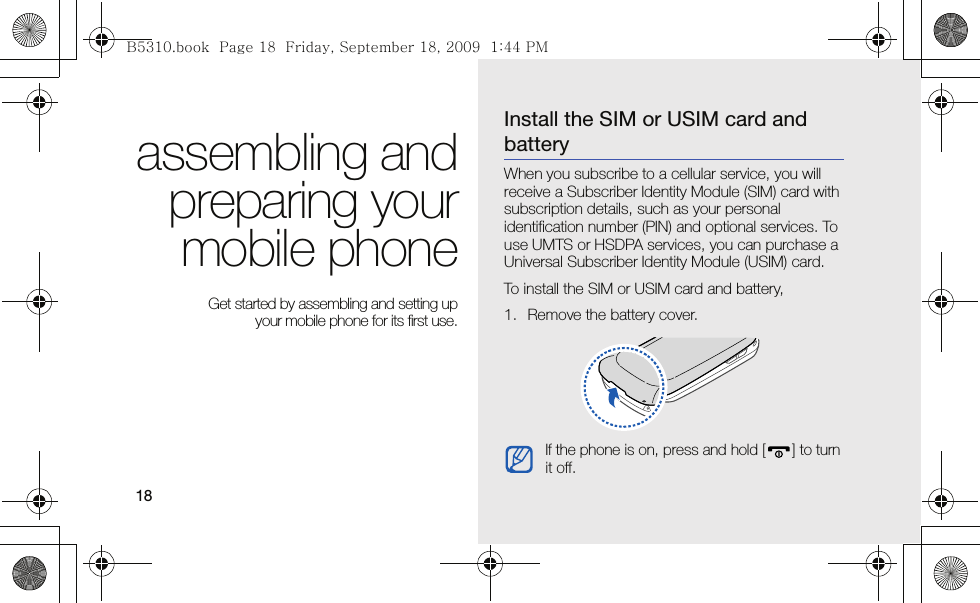 B5310.book Page 18 Friday, September 18, 2009 1:44 PM

assembling and preparing your mobile phone

Get started by assembling and setting up your mobile phone for its first use.

18

Install the SIM or USIM card and battery

When you subscribe to a cellular service, you will receive a Subscriber Identity Module (SIM) card with subscription details, such as your personal identification number (PIN) and optional services. To use UMTS or HSDPA services, you can purchase a Universal Subscriber Identity Module (USIM) card.

To install the SIM or USIM card and battery,

1. Remove the battery cover.

If the phone is on, press and hold [ ] to turn it off.