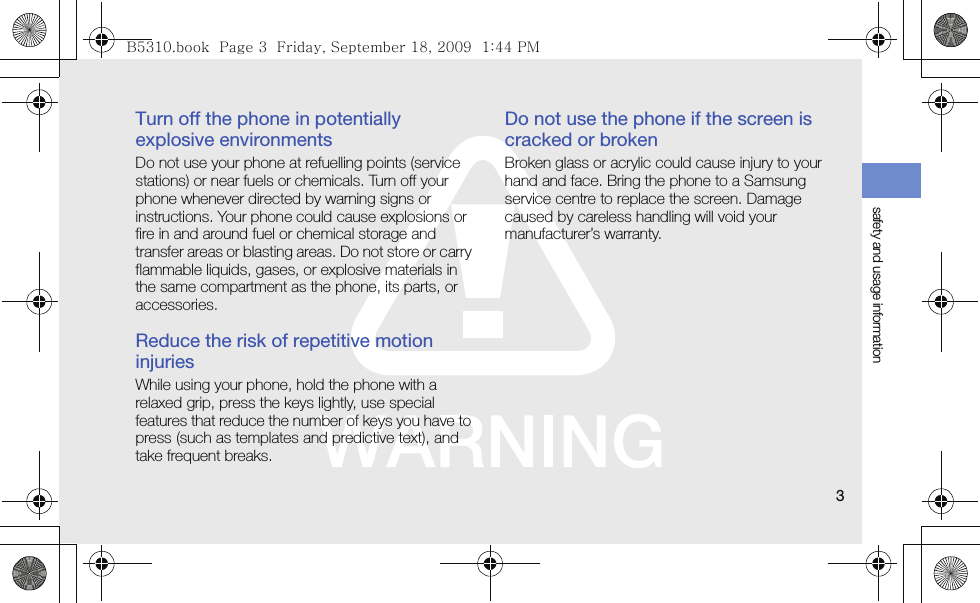 B5310.book Page 3 Friday, September 18, 2009 1:44 PM

Turn off the phone in potentially explosive environments

Do not use your phone at refuelling points (service stations) or near fuels or chemicals. Turn off your phone whenever directed by warning signs or instructions. Your phone could cause explosions or fire in and around fuel or chemical storage and transfer areas or blasting areas. Do not store or carry flammable liquids, gases, or explosive materials in the same compartment as the phone, its parts, or accessories.

Reduce the risk of repetitive motion injuries

While using your phone, hold the phone with a relaxed grip, press the keys lightly, use special features that reduce the number of keys you have to press (such as templates and predictive text), and take frequent breaks.

Do not use the phone if the screen is cracked or broken

Broken glass or acrylic could cause injury to your hand and face. Bring the phone to a Samsung service centre to replace the screen. Damage caused by careless handling will void your manufacturer's warranty.

WARNING

safety and usage information

3