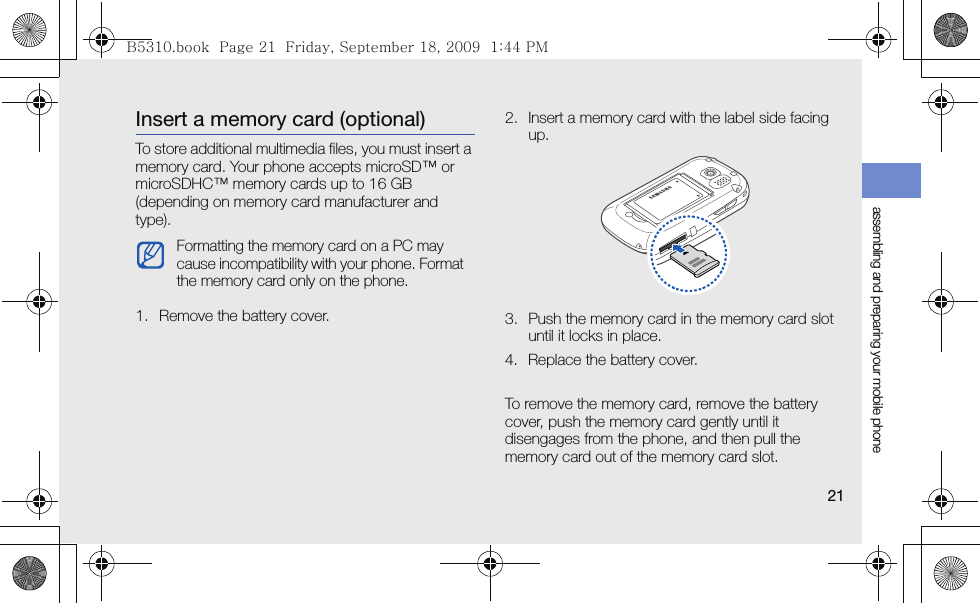 B5310.book Page 21 Friday, September 18, 2009 1:44 PM

Insert a memory card (optional)

To store additional multimedia files, you must insert a memory card. Your phone accepts microSD™ or microSDHC™ memory cards up to 16 GB (depending on memory card manufacturer and type).

Formatting the memory card on a PC may cause incompatibility with your phone. Format the memory card only on the phone.

1. Remove the battery cover.

2. Insert a memory card with the label side facing up.

3. Push the memory card in the memory card slot until it locks in place.

4. Replace the battery cover.

To remove the memory card, remove the battery cover, push the memory card gently until it disengages from the phone, and then pull the memory card out of the memory card slot.

assembling and preparing your mobile phone

21