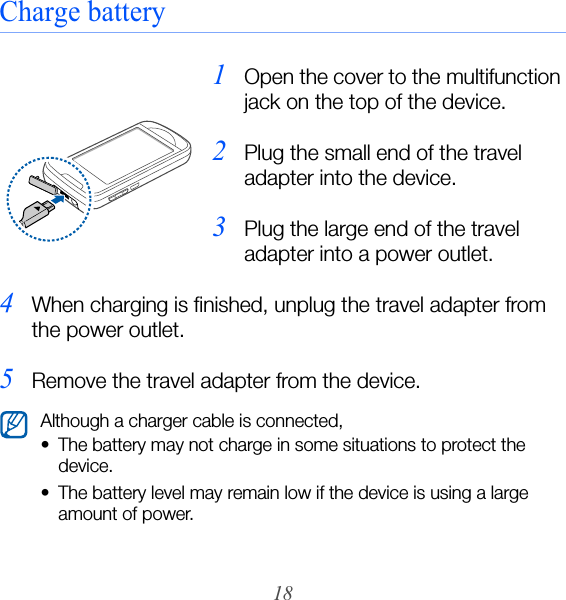 Charge battery

1 Open the cover to the multifunction jack on the top of the device.

2 Plug the small end of the travel adapter into the device.

3 Plug the large end of the travel adapter into a power outlet.

4 When charging is finished, unplug the travel adapter from the power outlet.

5 Remove the travel adapter from the device.

Although a charger cable is connected,

• The battery may not charge in some situations to protect the device.

• The battery level may remain low if the device is using a large amount of power.

18